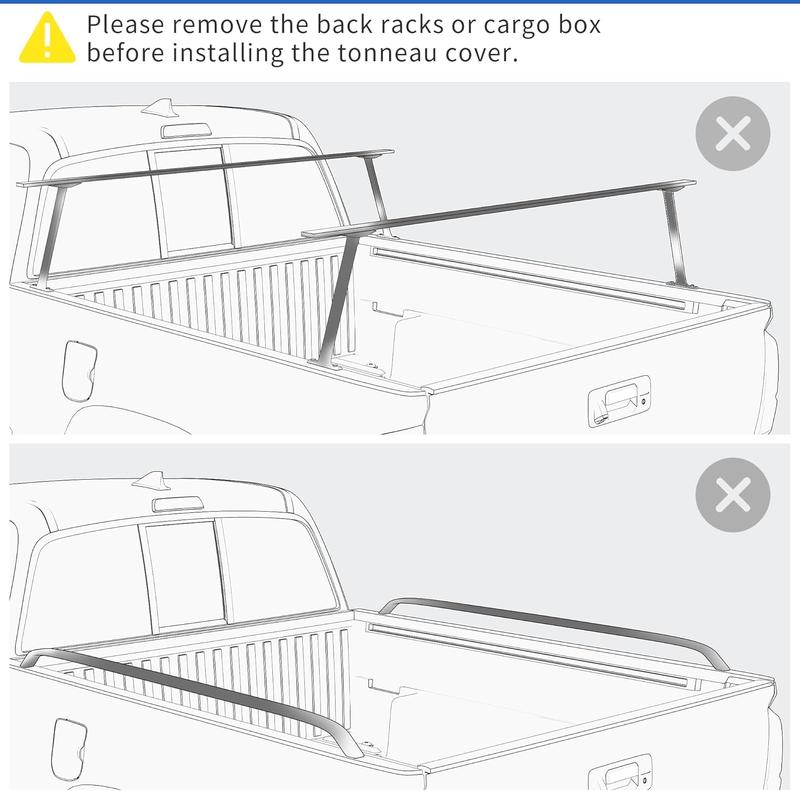 Please remove the back racks or cargo box before installing the tonneau cover.