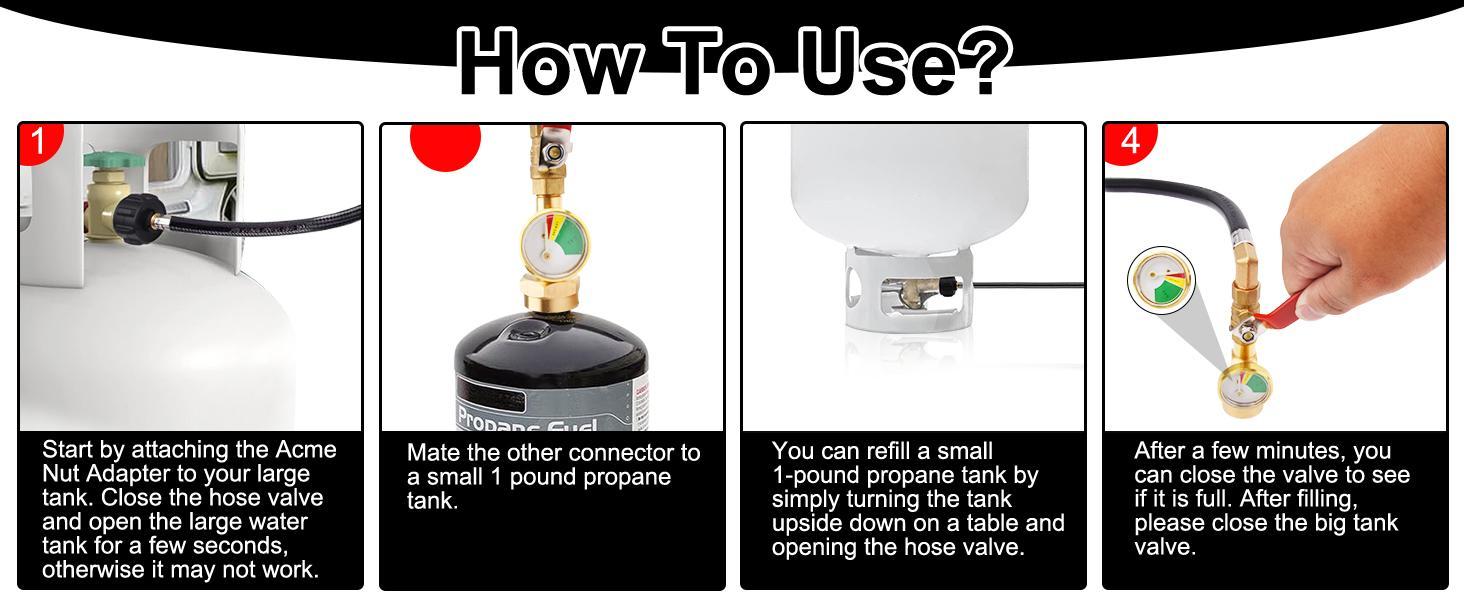 How To Use?

1

Start by attaching the Acme Nut Adapter to your large tank. Close the hose valve and open the large water tank for a few seconds, otherwise it may not work.

Propane Fuel

Mate the other connector to a small 1 pound propane tank.

You can refill a small 1-pound propane tank by simply turning the tank upside down on a table and opening the hose valve.

4

After a few minutes, you can close the valve to see if it is full. After filling, please close the big tank valve.