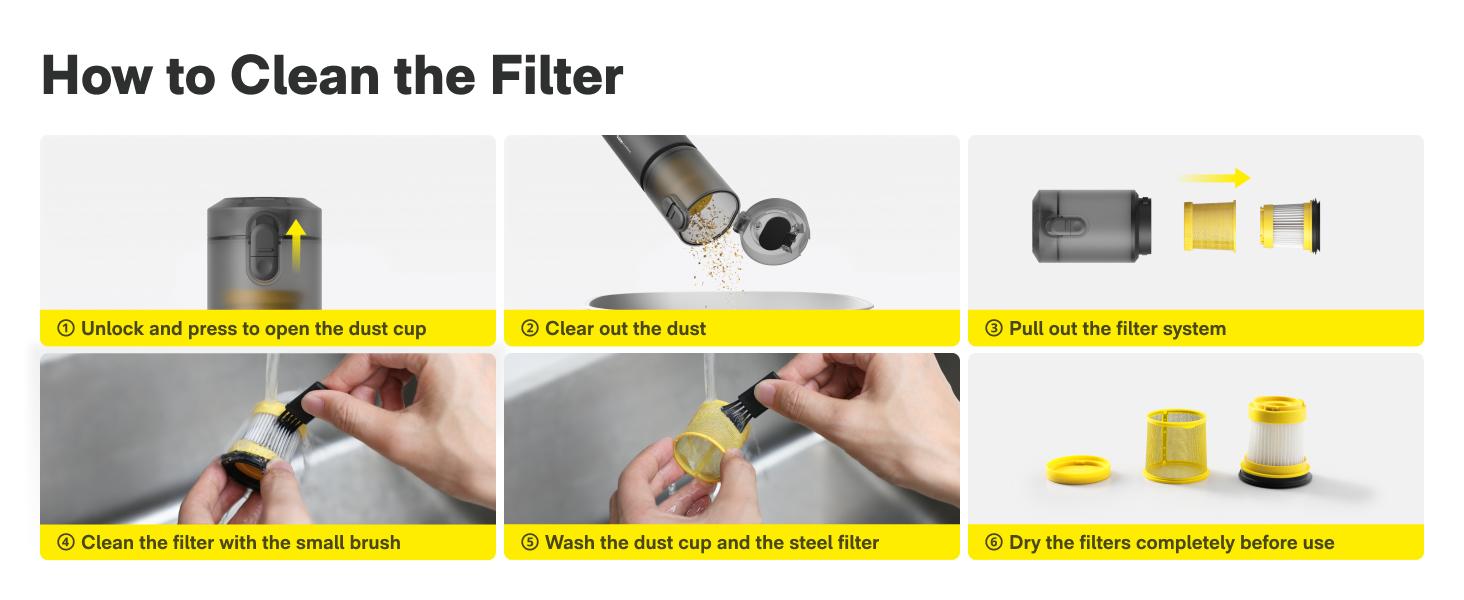 How to Clean the Filter

① Unlock and press to open the dust cup

② Clear out the dust

③ Pull out the filter system

④ Clean the filter with the small brush

⑤ Wash the dust cup and the steel filter

⑥ Dry the filters completely before use