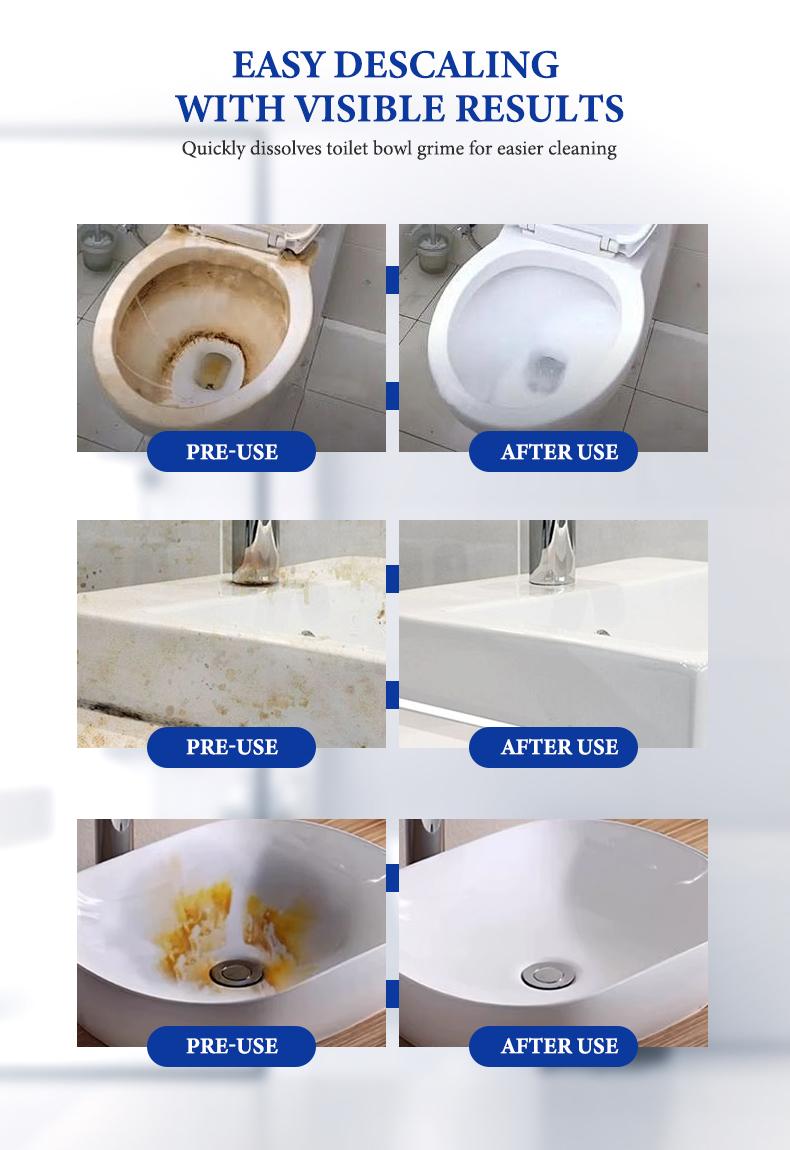 EASY DESCALING
WITH VISIBLE RESULTS

Quickly dissolves toilet bowl grime for easier cleaning

PRE-USE

AFTER USE

PRE-USE

AFTER USE

PRE-USE

AFTER USE