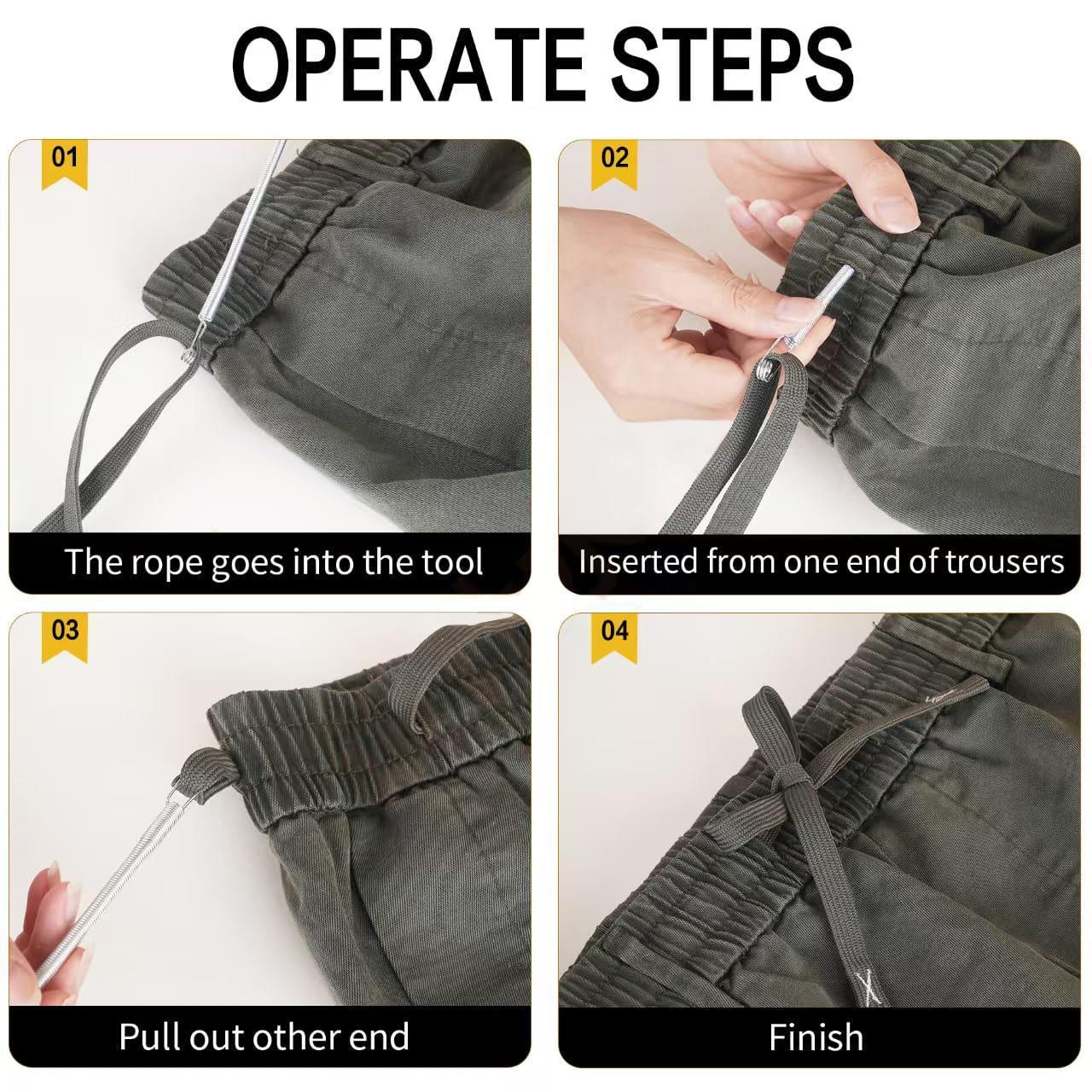 OPERATE STEPS

01

The rope goes into the tool

02

Inserted from one end of trousers

03

Pull out other end

04

Finish