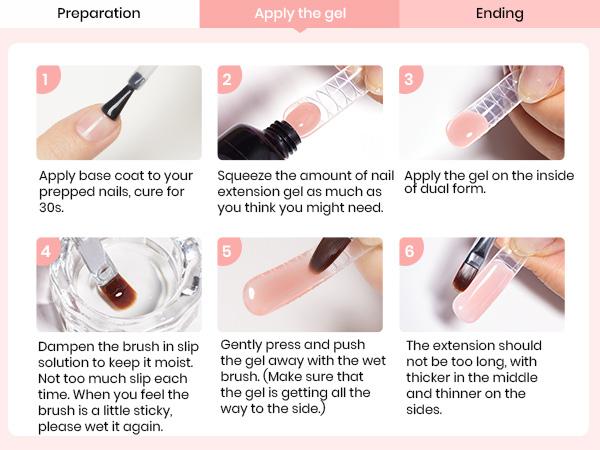 Preparation

Apply the gel

Ending

1

Apply base coat to your prepped nails, cure for 30s.

2

Squeeze the amount of nail extension gel as much as you think you might need.

3

Apply the gel on the inside of dual form.

4

Dampen the brush in slip solution to keep it moist. Not too much slip each time. When you feel the brush is a little sticky, please wet it again.

5

Gently press and push the gel away with the wet brush. (Make sure that the gel is getting all the way to the side.)

6

The extension should not be too long, with thicker in the middle and thinner on the sides.