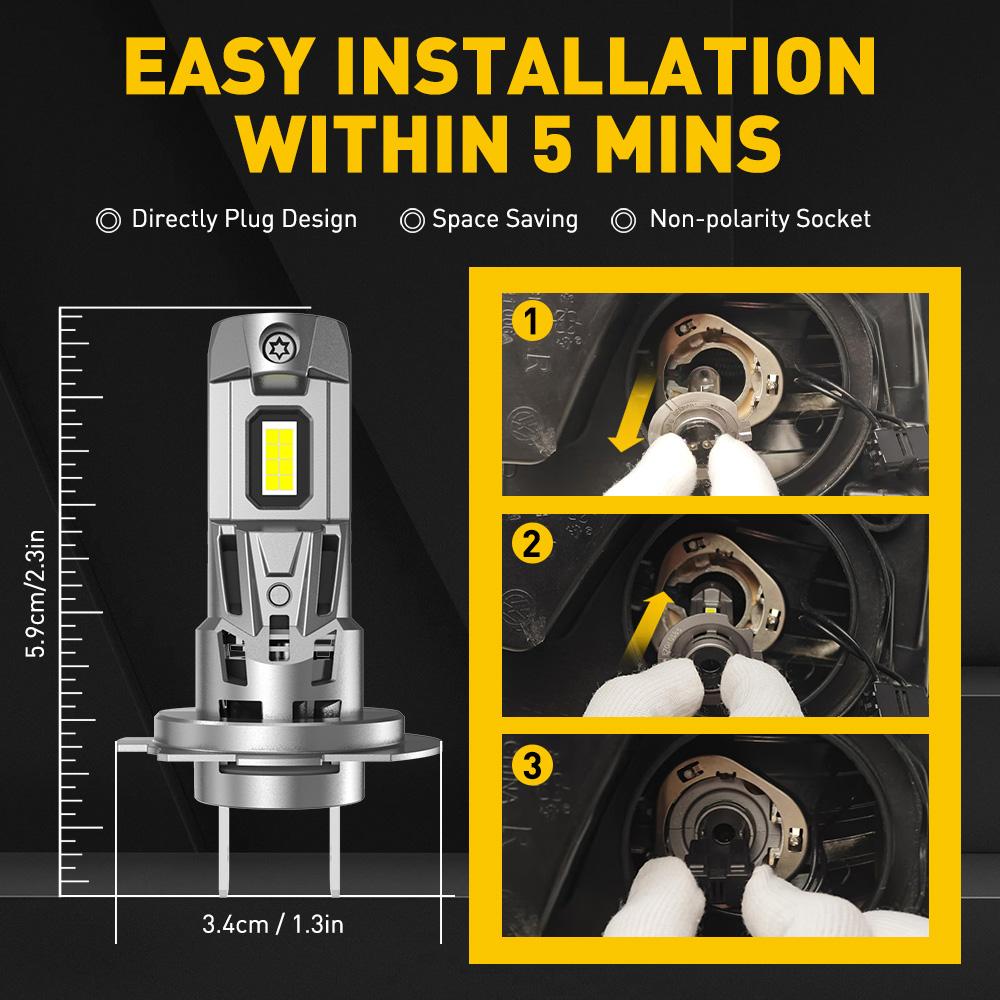 EASY INSTALLATION WITHIN 5 MINS

◎ Directly Plug Design ◎ Space Saving ◎ Non-polarity Socket

5.9cm/2.3in

3.4cm / 1.3in

1

2

3