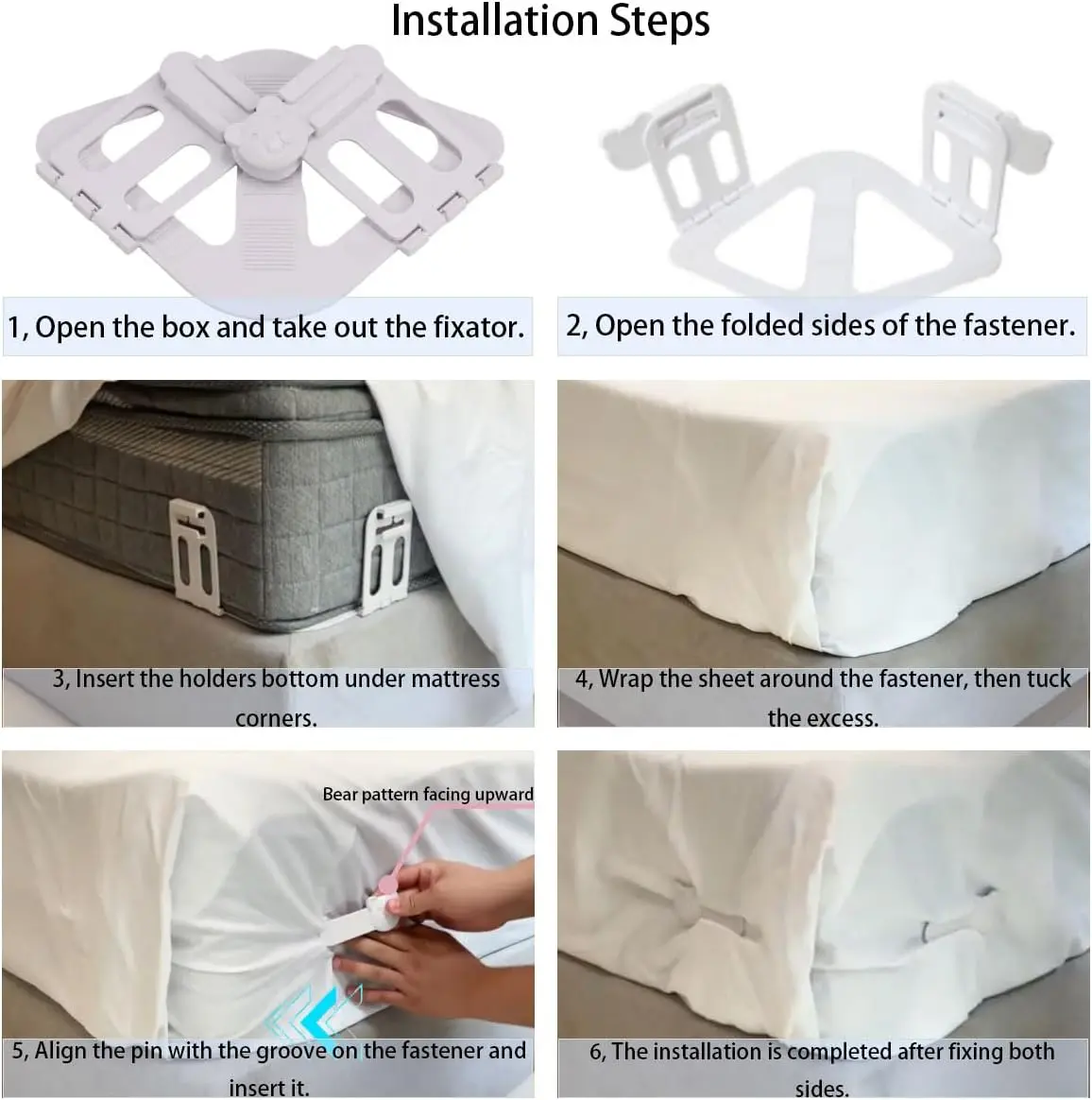 Installation Steps

1, Open the box and take out the fixator.

2, Open the folded sides of the fastener.

3, Insert the holders bottom under mattress corners.

4, Wrap the sheet around the fastener, then tuck the excess.

Bear pattern facing upward

5, Align the pin with the groove on the fastener and insert it.

6, The installation is completed after fixing both sides.