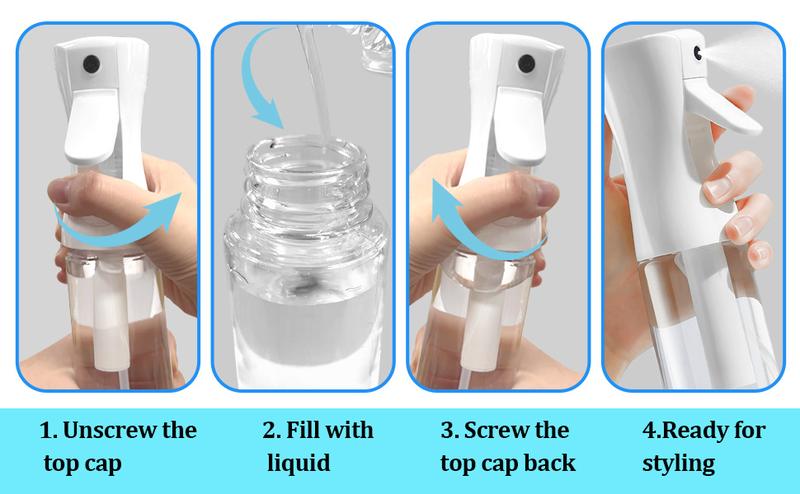 1. Unscrew the top cap

2. Fill with liquid

3. Screw the top cap back

4.Ready for styling