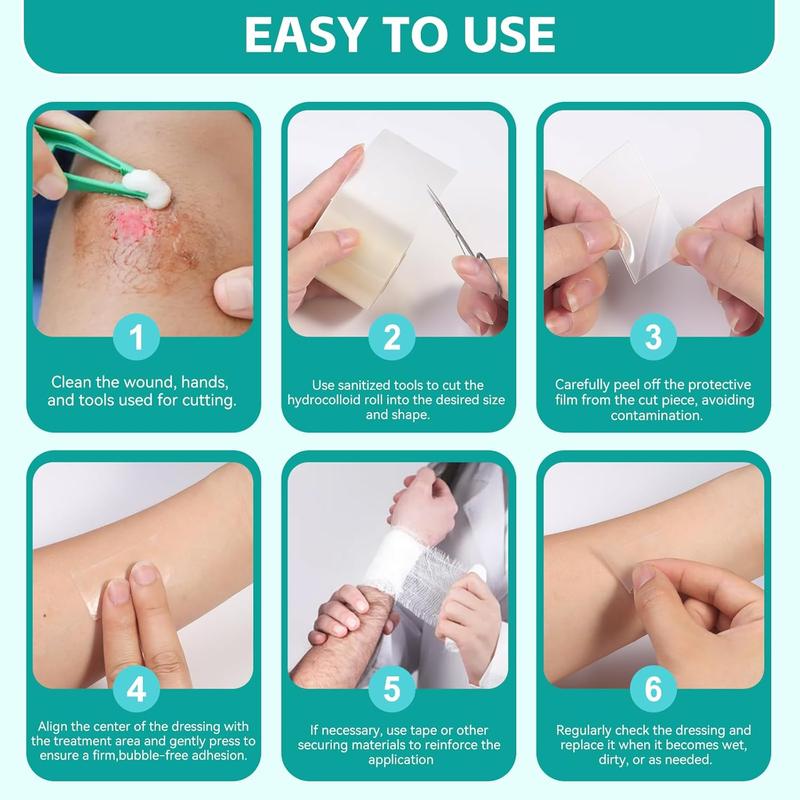 EASY TO USE

1

Clean the wound, hands, and tools used for cutting.

2

Use sanitized tools to cut the hydrocolloid roll into the desired size and shape.

3

Carefully peel off the protective film from the cut piece, avoiding contamination.

4

Align the center of the dressing with the treatment area and gently press to ensure a firm,bubble-free adhesion.

5

If necessary, use tape or other securing materials to reinforce the application

6

Regularly check the dressing and replace it when it becomes wet, dirty, or as needed.