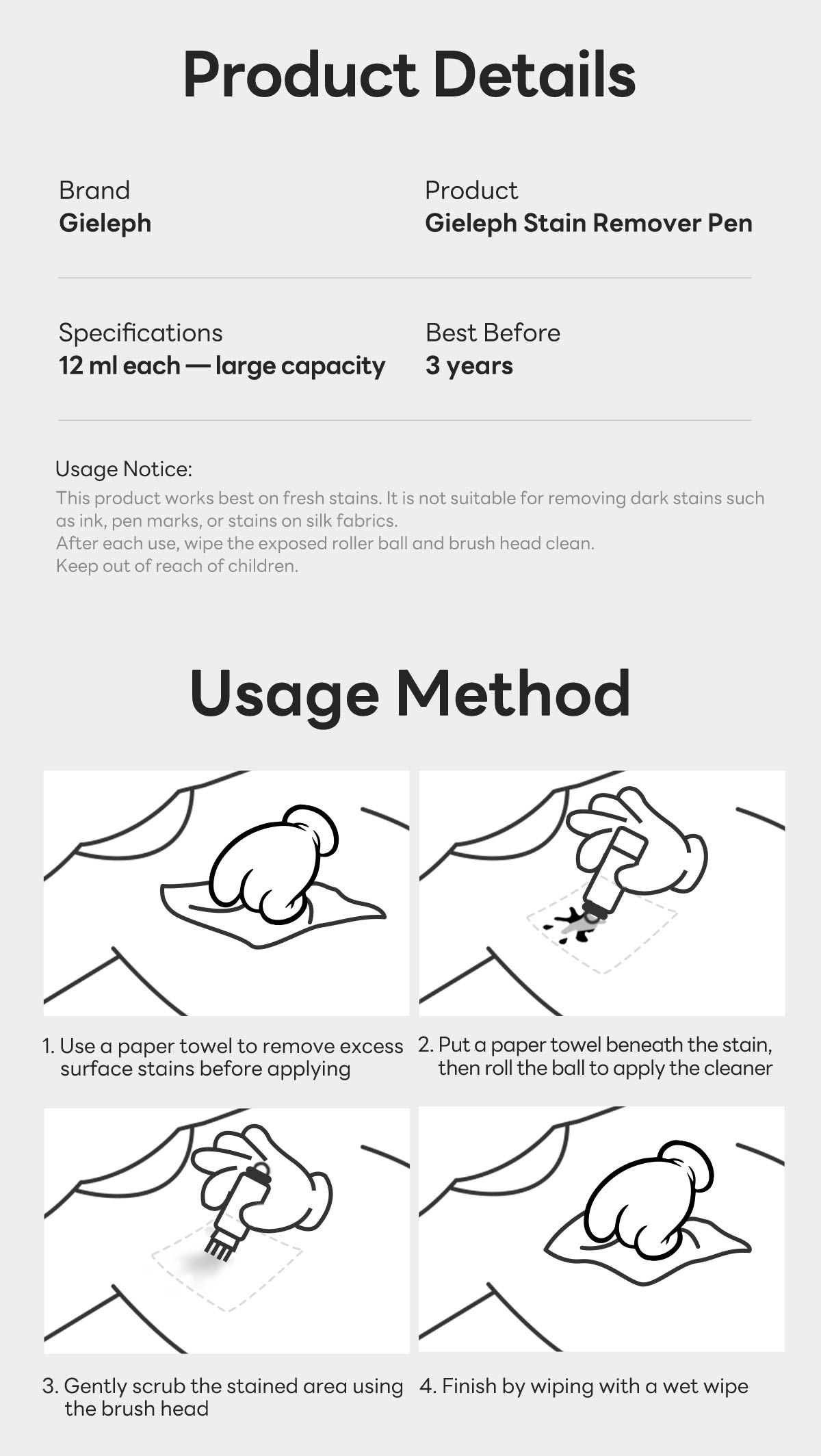 Product Details

Brand
Gieleph

Product
Gieleph Stain Remover Pen

Specifications
12 ml each — large capacity

Best Before
3 years

Usage Notice:
This product works best on fresh stains. It is not suitable for removing dark stains such as ink, pen marks, or stains on silk fabrics.
After each use, wipe the exposed roller ball and brush head clean.
Keep out of reach of children.

Usage Method

1. Use a paper towel to remove excess surface stains before applying

2. Put a paper towel beneath the stain, then roll the ball to apply the cleaner

3. Gently scrub the stained area using the brush head

4. Finish by wiping with a wet wipe