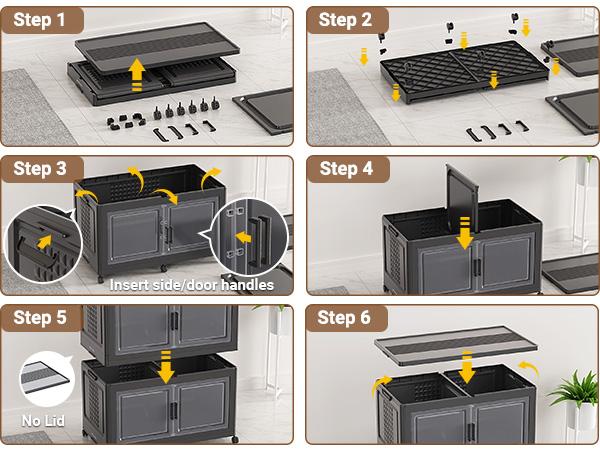 Step 1

Step 2

Step 3

Insert side/door handles

Step 4

Step 5

No Lid

Step 6