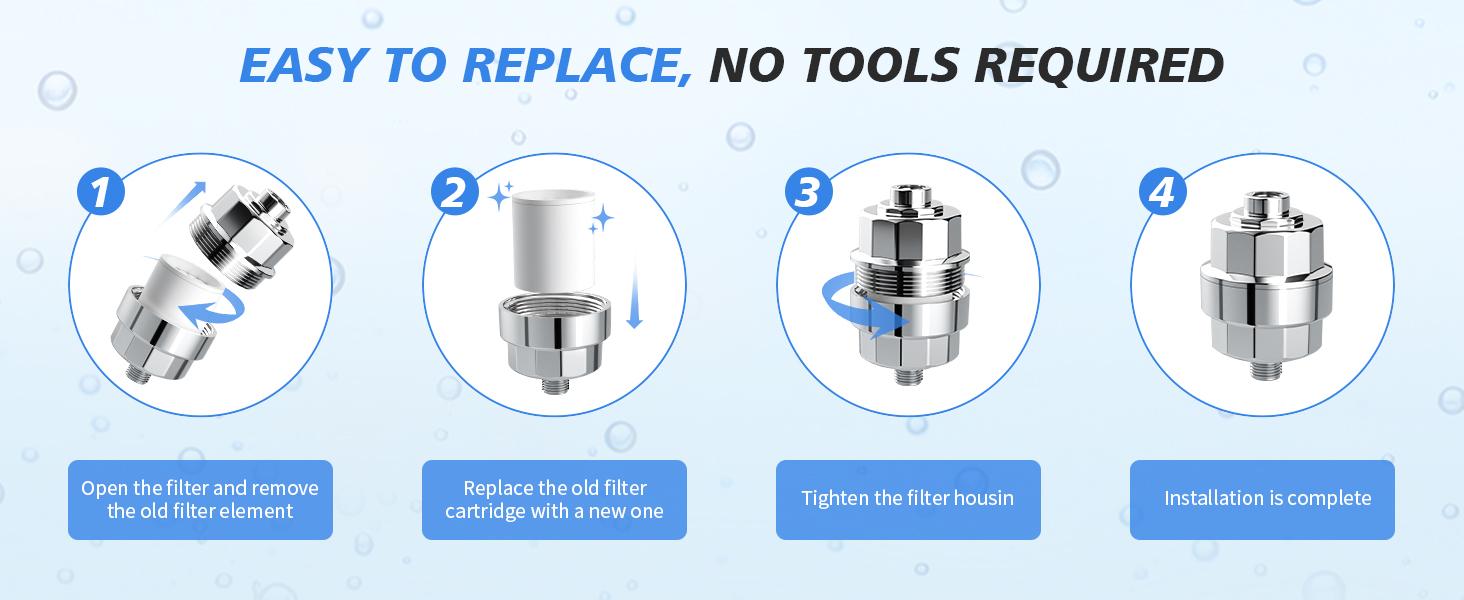 EASY TO REPLACE, NO TOOLS REQUIRED

1

Open the filter and remove the old filter element

2

Replace the old filter cartridge with a new one

3

Tighten the filter housin

4

Installation is complete