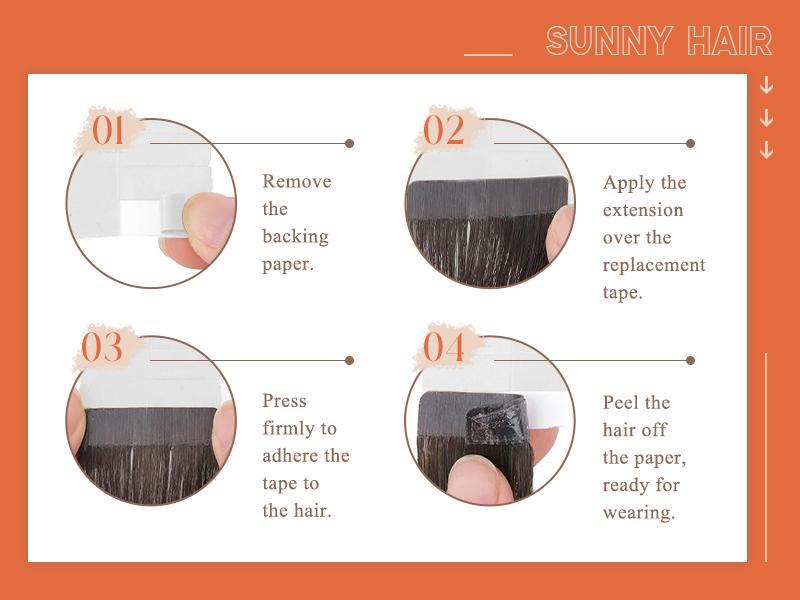 SUNNY HAIR

01

Remove the backing paper.

02

Apply the extension over the replacement tape.

03

Press firmly to adhere the tape to the hair.

04

Peel the hair off the paper, ready for wearing.