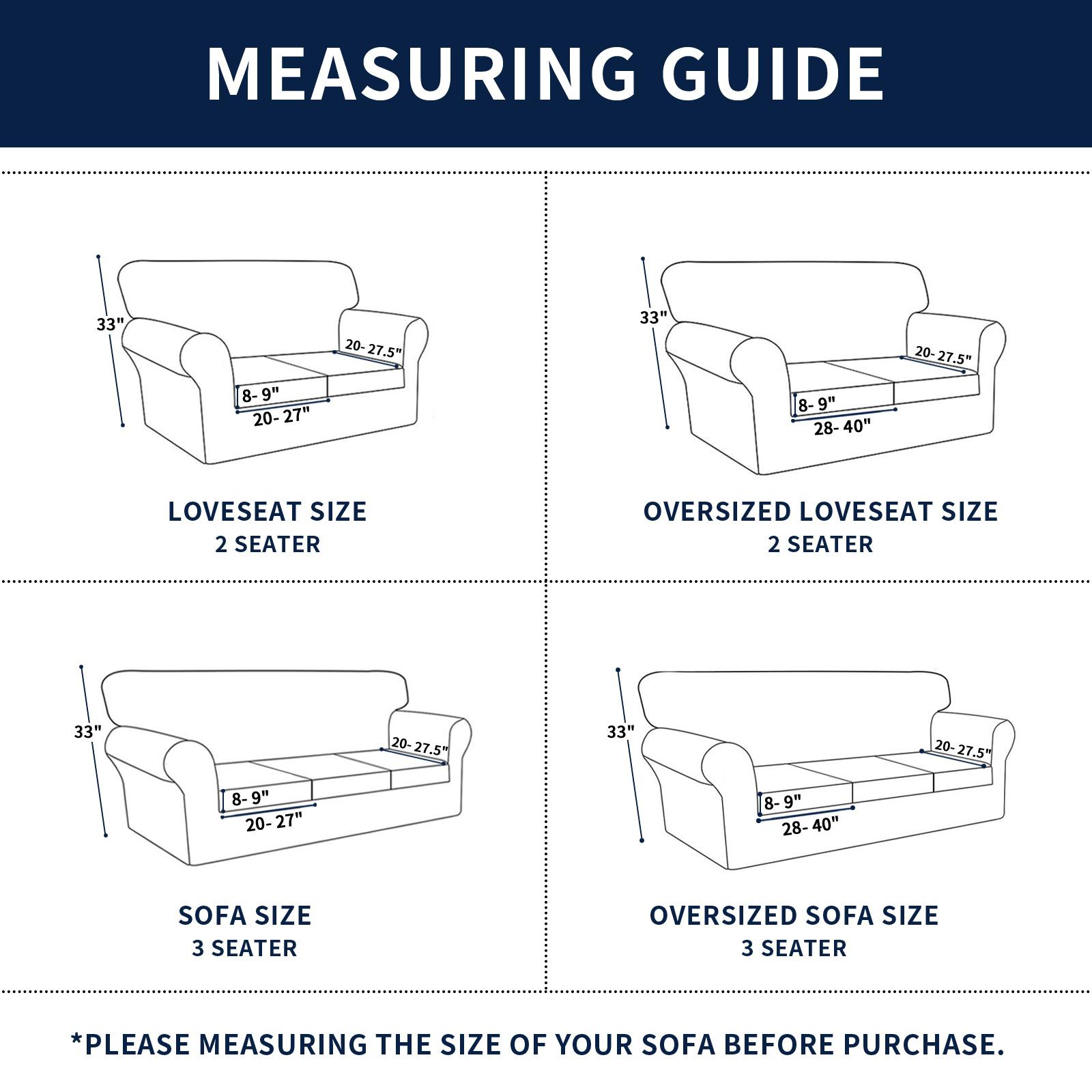 MEASURING GUIDE

33"
20- 27.5"
8- 9"
20- 27"

LOVESEAT SIZE
2 SEATER

33"
20- 27.5"
8- 9"
28- 40"

OVERSIZED LOVESEAT SIZE
2 SEATER

33"
20- 27.5"
8- 9"
20- 27"

SOFA SIZE
3 SEATER

33"
20- 27.5"
8- 9"
28- 40"

OVERSIZED SOFA SIZE
3 SEATER

*PLEASE MEASURING THE SIZE OF YOUR SOFA BEFORE PURCHASE.