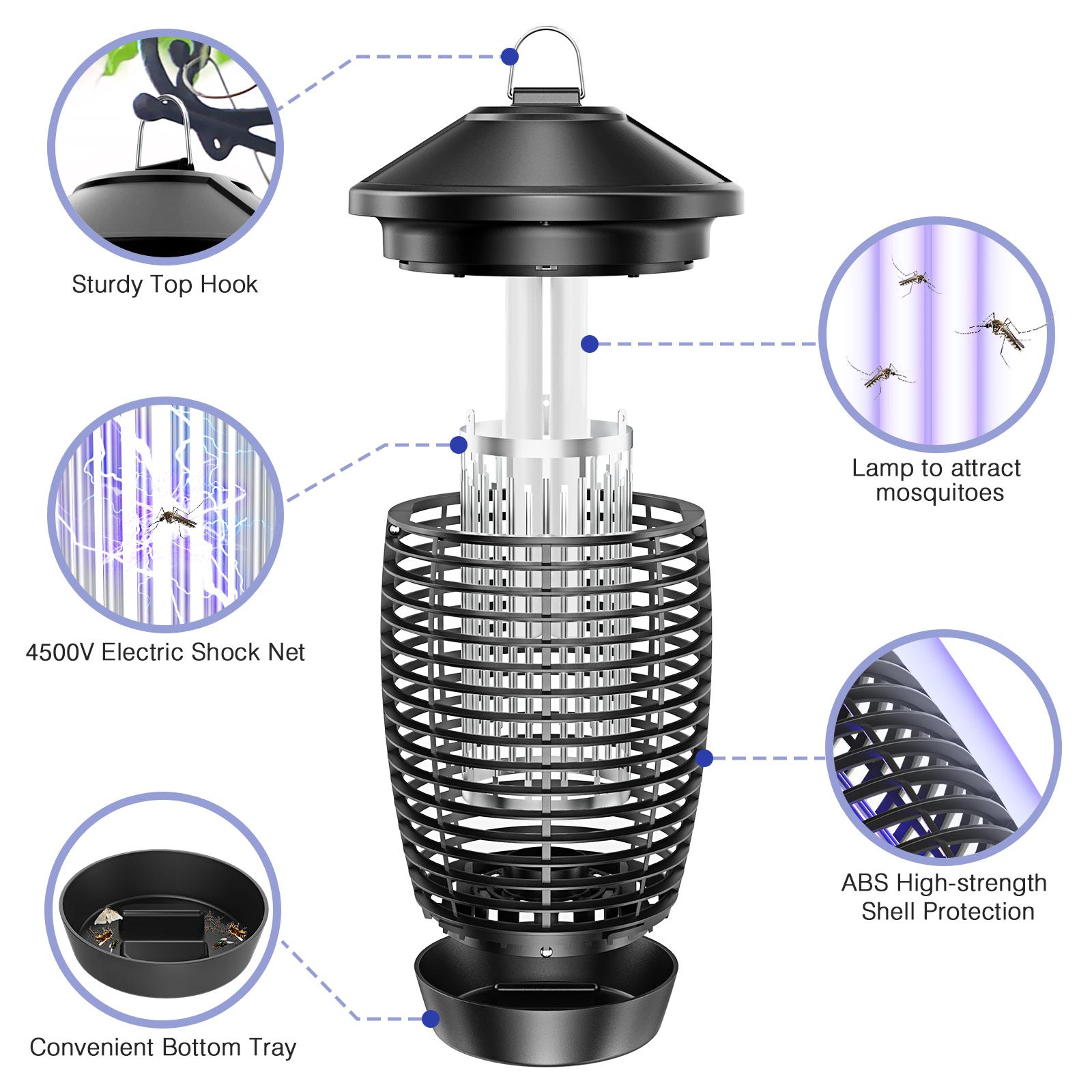 Sturdy Top Hook

Lamp to attract mosquitoes

4500V Electric Shock Net

ABS High-strength Shell Protection

Convenient Bottom Tray