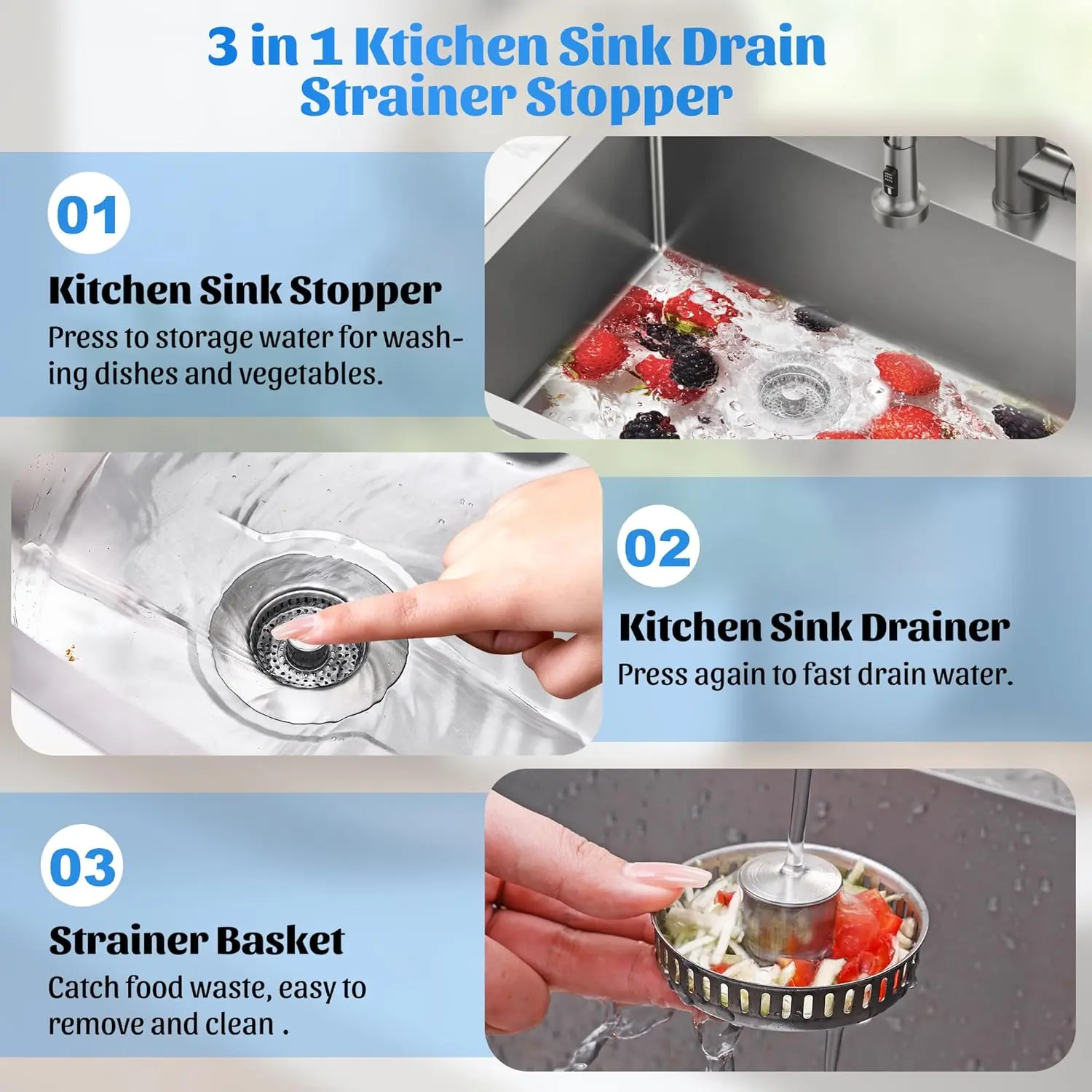 3 in 1 Ktichen Sink Drain Strainer Stopper

01

Kitchen Sink Stopper

Press to storage water for washing dishes and vegetables.

02

Kitchen Sink Drainer

Press again to fast drain water.

03

Strainer Basket

Catch food waste, easy to remove and clean .