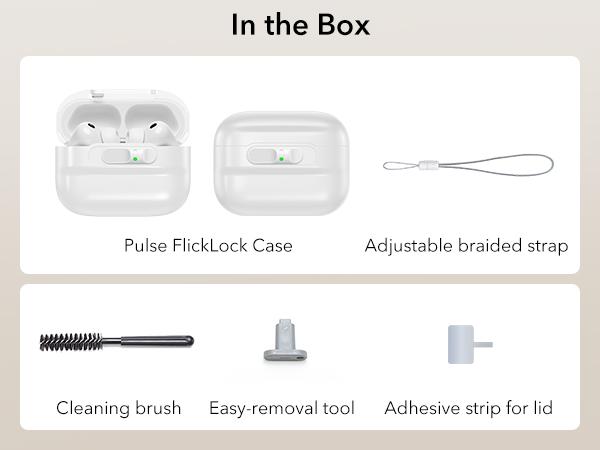 In the Box

Pulse FlickLock Case

Adjustable braided strap

Cleaning brush

Easy-removal tool

Adhesive strip for lid