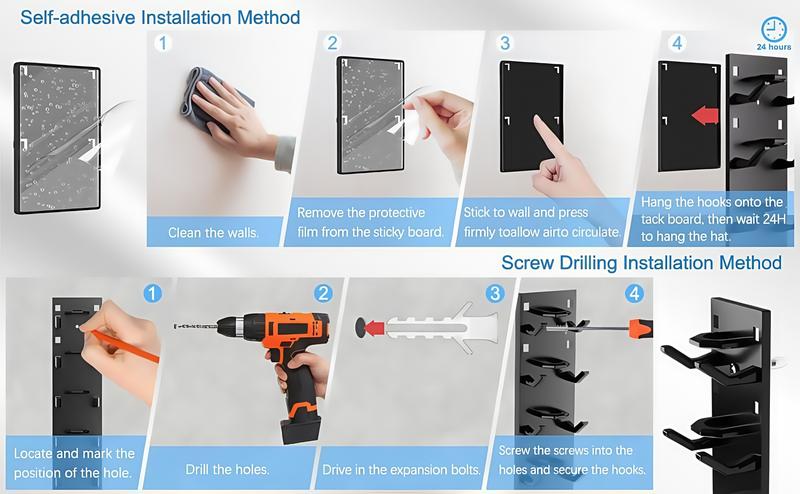 Self-adhesive Installation Method

1

Clean the walls.

2

Remove the protective film from the sticky board.

3

Stick to wall and press firmly toallow airto circulate.

4

24 hours

Hang the hooks onto the tack board, then wait 24H to hang the hat.

Screw Drilling Installation Method

1

Locate and mark the position of the hole.

2

Drill the holes.

3

Drive in the expansion bolts.

4

Screw the screws into the holes and secure the hooks.