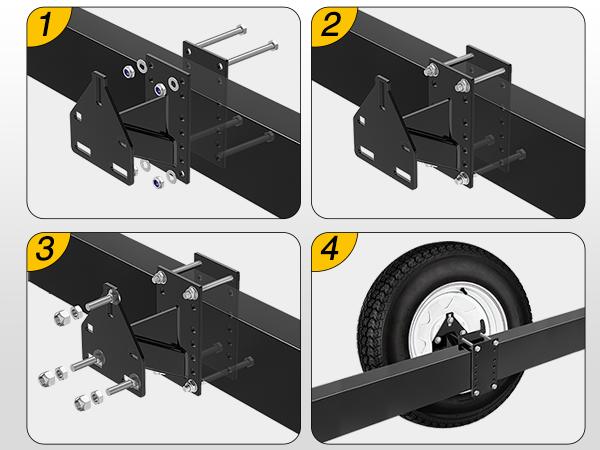 1

2

3

4