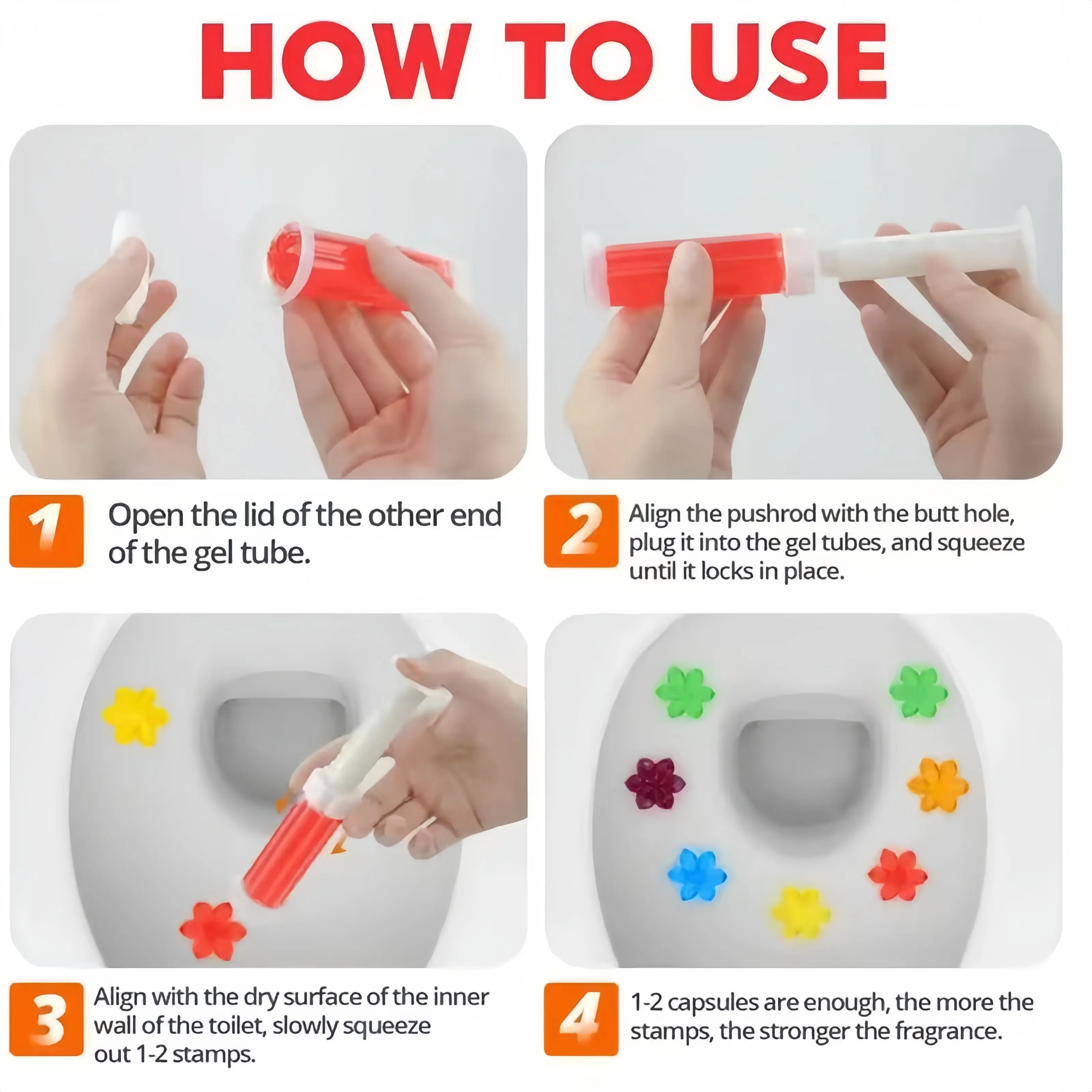 HOW TO USE

1 Open the lid of the other end of the gel tube.

2 Align the pushrod with the butt hole, plug it into the gel tubes, and squeeze until it locks in place.

3 Align with the dry surface of the inner wall of the toilet, slowly squeeze out 1-2 stamps.

4 1-2 capsules are enough, the more the stamps, the stronger the fragrance.