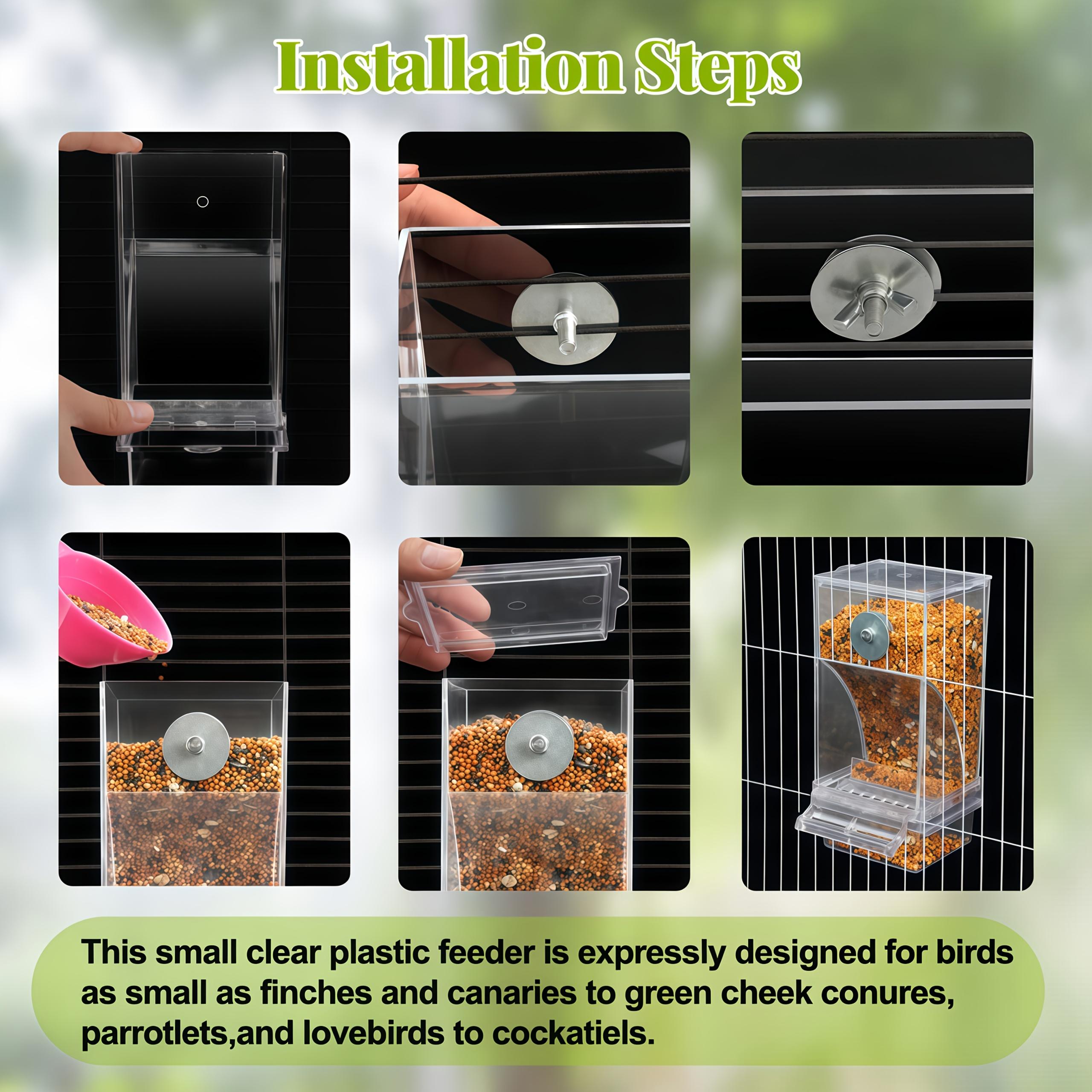 Installation Steps

This small clear plastic feeder is expressly designed for birds as small as finches and canaries to green cheek conures, parrotlets,and lovebirds to cockatiels.