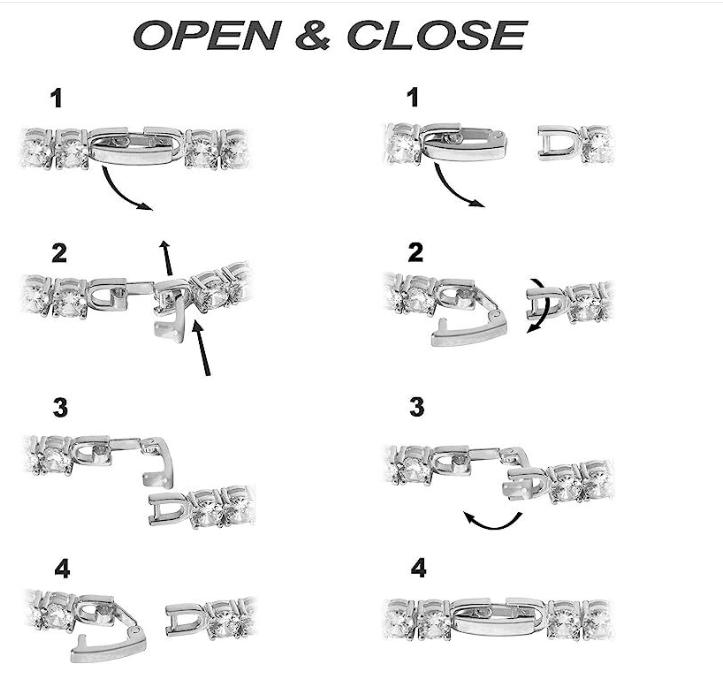 OPEN & CLOSE

1

2

3

4

1

2

3

4