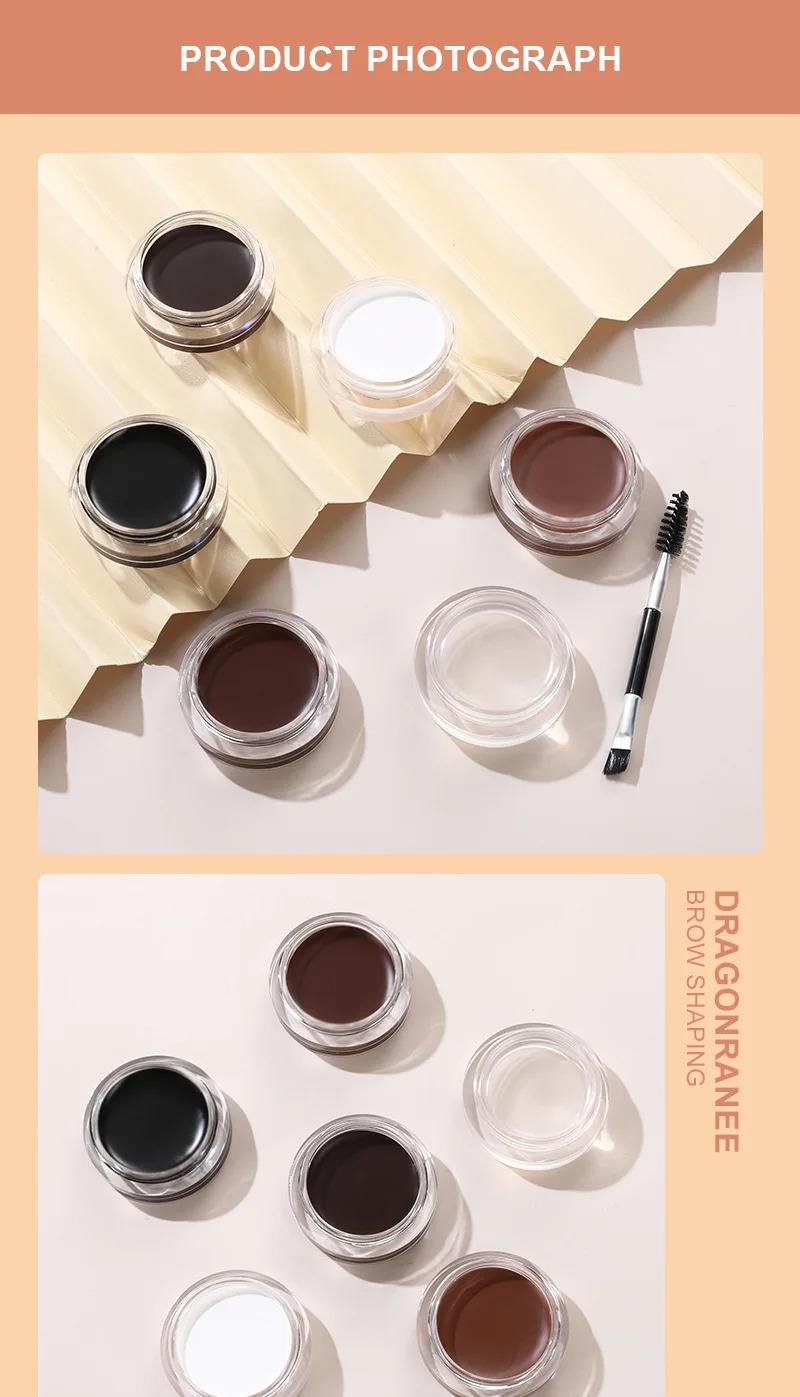 PRODUCT PHOTOGRAPH

DRAGONRANEE
BROW SHAPING