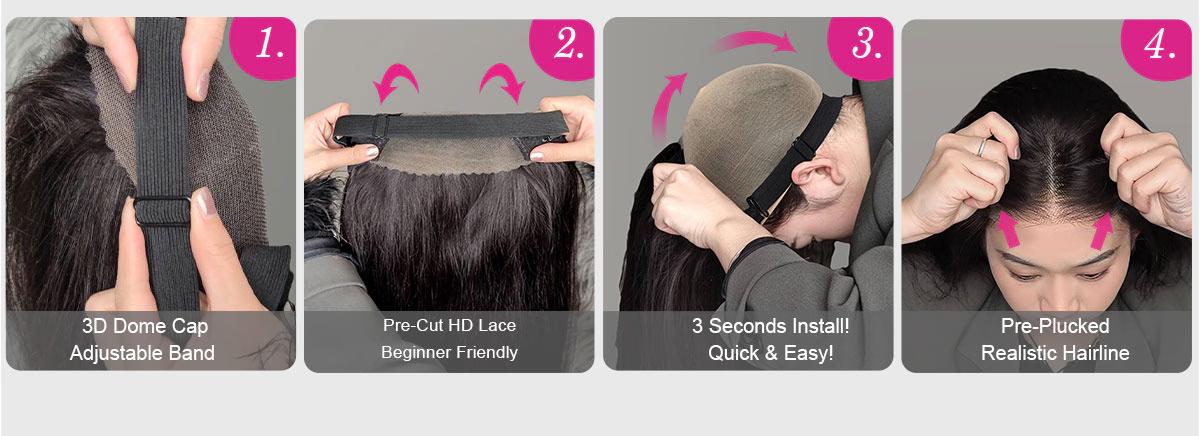 1.

3D Dome Cap
Adjustable Band

2.

Pre-Cut HD Lace
Beginner Friendly

3.

3 Seconds Install!
Quick & Easy!

4.

Pre-Plucked
Realistic Hairline