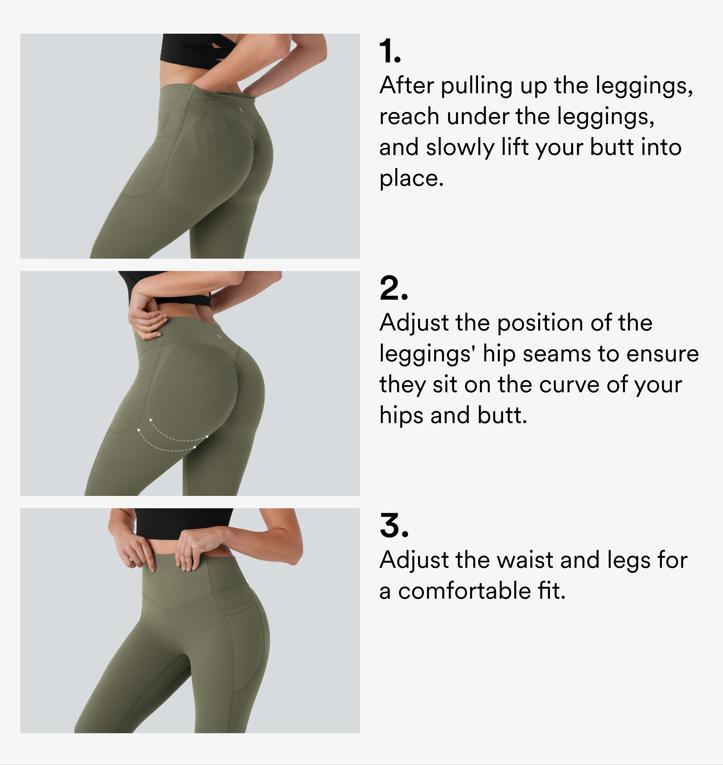 1.
After pulling up the leggings, reach under the leggings, and slowly lift your butt into place.

2.
Adjust the position of the leggings' hip seams to ensure they sit on the curve of your hips and butt.

3.
Adjust the waist and legs for a comfortable fit.