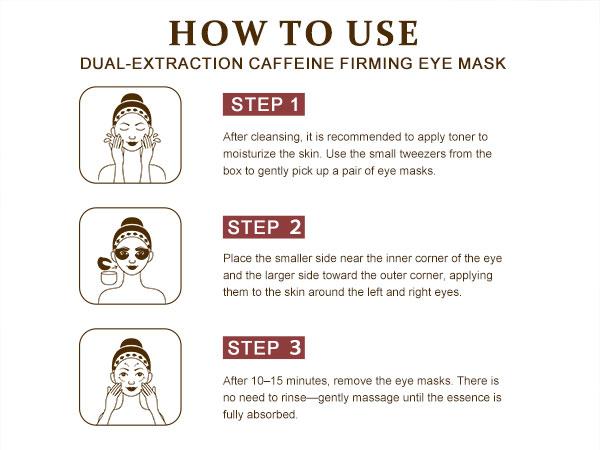 HOW TO USE
DUAL-EXTRACTION CAFFEINE FIRMING EYE MASK

STEP 1

After cleansing, it is recommended to apply toner to moisturize the skin. Use the small tweezers from the box to gently pick up a pair of eye masks.

STEP 2

Place the smaller side near the inner corner of the eye and the larger side toward the outer corner, applying them to the skin around the left and right eyes.

STEP 3

After 10–15 minutes, remove the eye masks. There is no need to rinse—gently massage until the essence is fully absorbed.