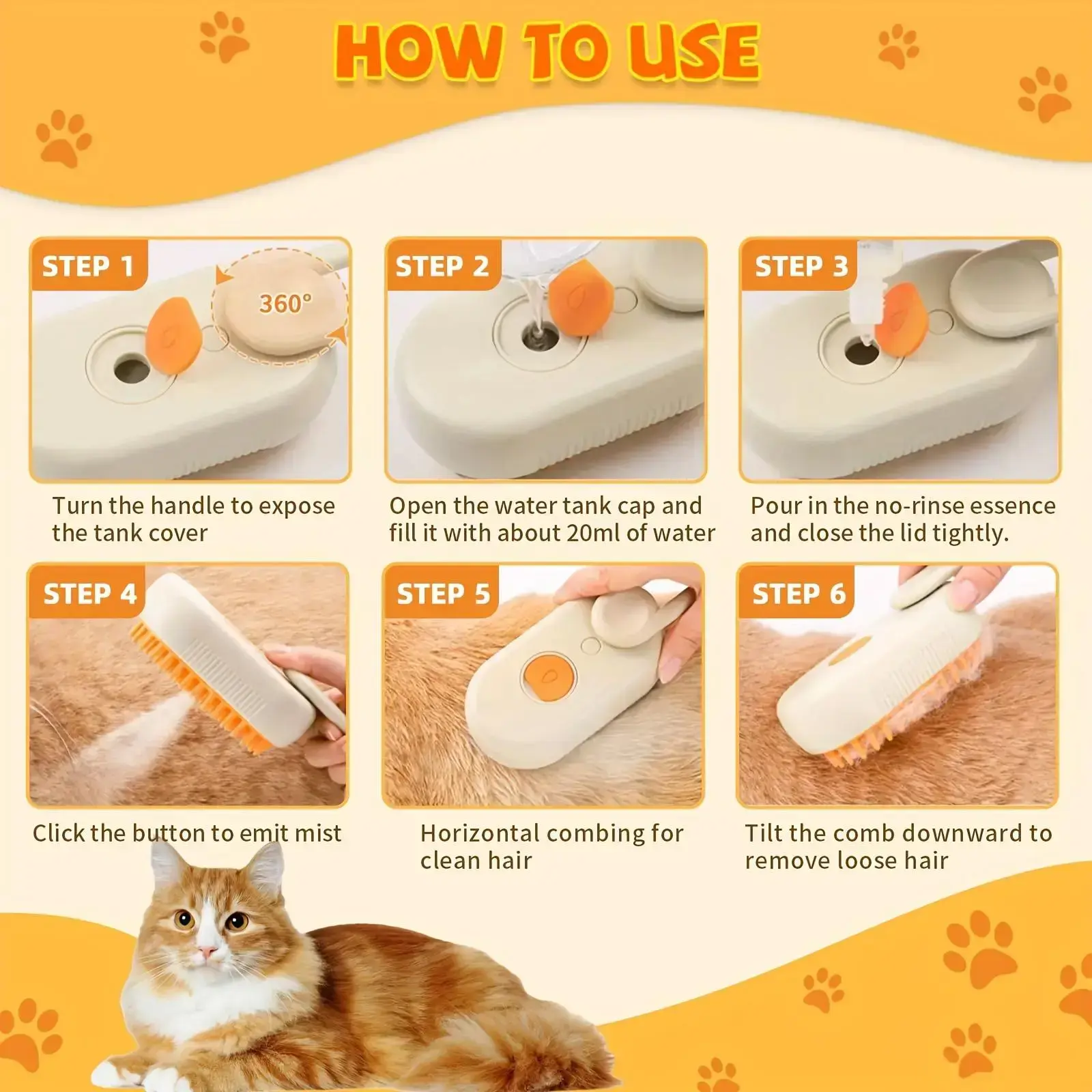 HOW TO USE

STEP 1

360°

Turn the handle to expose the tank cover

STEP 2

Open the water tank cap and fill it with about 20ml of water

STEP 3

Pour in the no-rinse essence and close the lid tightly.

STEP 4

Click the button to emit mist

STEP 5

Horizontal combing for clean hair

STEP 6

Tilt the comb downward to remove loose hair