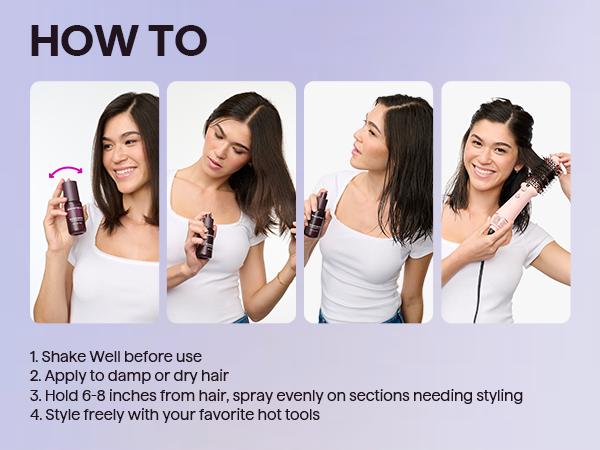 HOW TO

1. Shake Well before use
2. Apply to damp or dry hair
3. Hold 6-8 inches from hair, spray evenly on sections needing styling
4. Style freely with your favorite hot tools