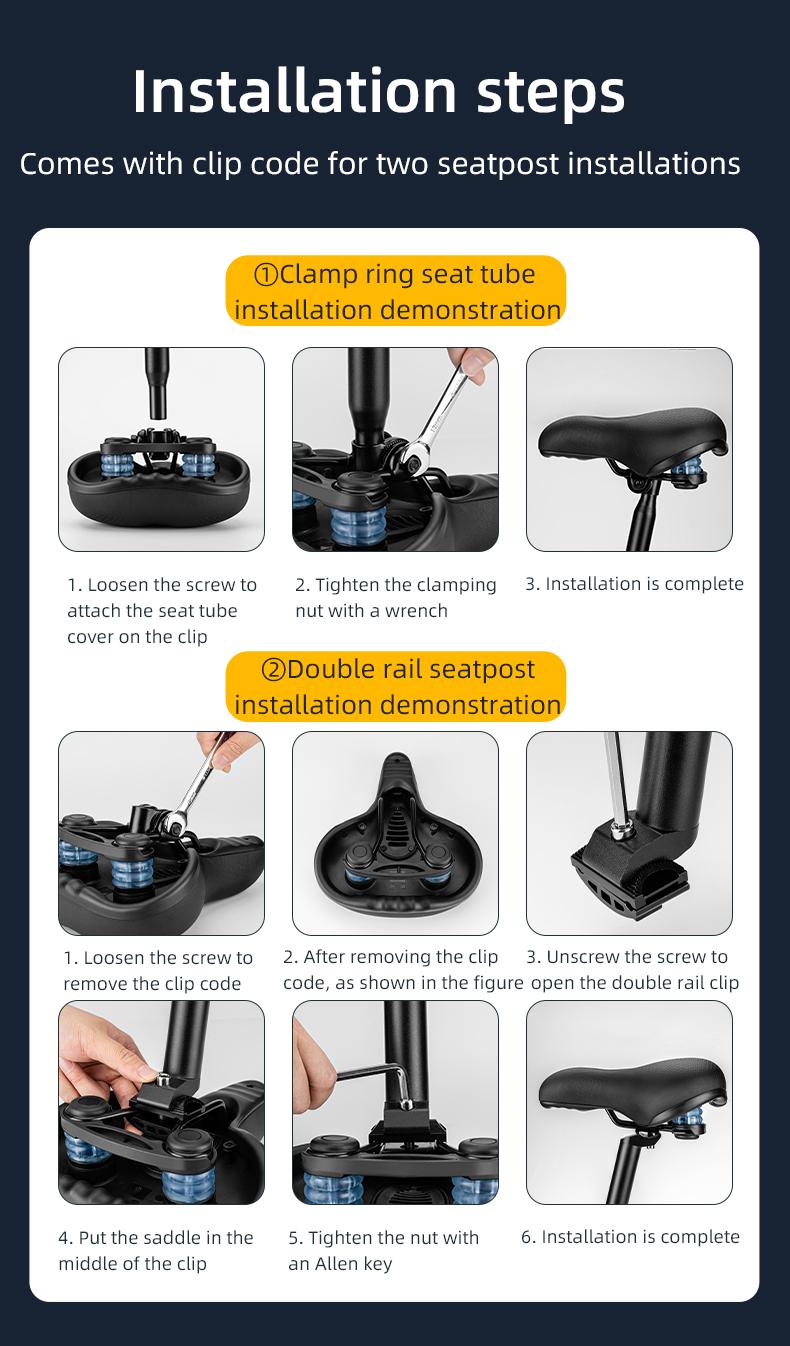 Installation steps

Comes with clip code for two seatpost installations

①Clamp ring seat tube installation demonstration

1. Loosen the screw to attach the seat tube cover on the clip

2. Tighten the clamping nut with a wrench

3. Installation is complete

②Double rail seatpost installation demonstration

1. Loosen the screw to remove the clip code

2. After removing the clip code, as shown in the figure

3. Unscrew the screw to open the double rail clip

4. Put the saddle in the middle of the clip

5. Tighten the nut with an Allen key

6. Installation is complete