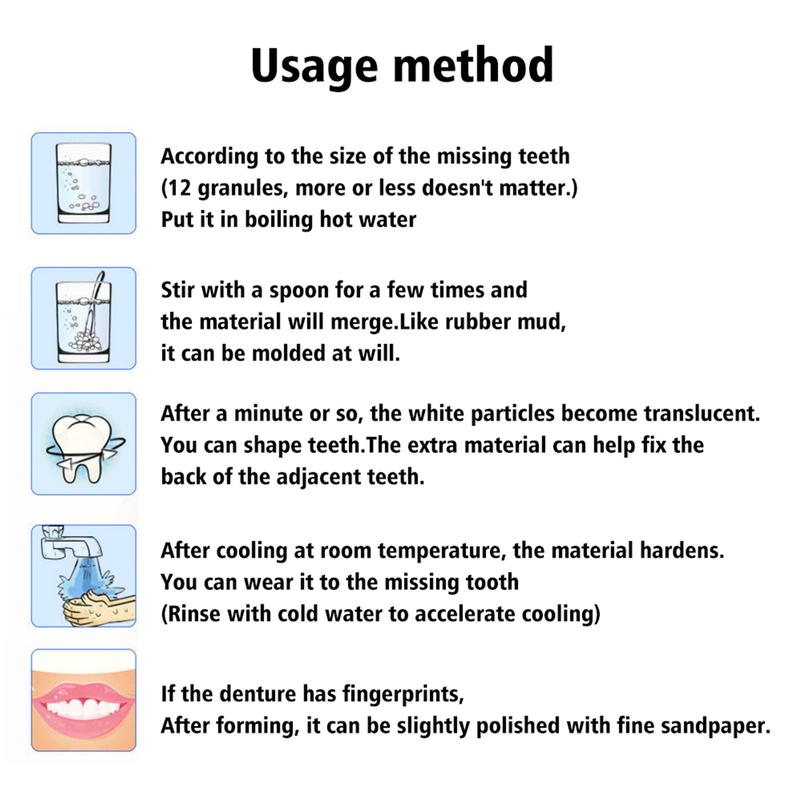 Usage method

According to the size of the missing teeth
(12 granules, more or less doesn't matter.)
Put it in boiling hot water

Stir with a spoon for a few times and
the material will merge.Like rubber mud,
it can be molded at will.

After a minute or so, the white particles become translucent.
You can shape teeth.The extra material can help fix the
back of the adjacent teeth.

After cooling at room temperature, the material hardens.
You can wear it to the missing tooth
(Rinse with cold water to accelerate cooling)

If the denture has fingerprints,
After forming, it can be slightly polished with fine sandpaper.