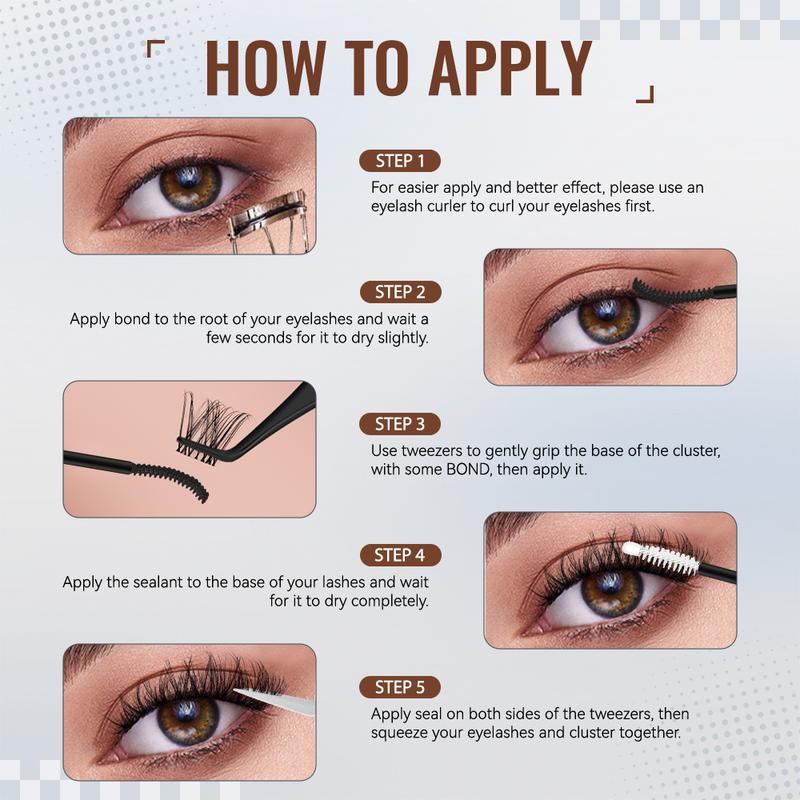 HOW TO APPLY

STEP 1
For easier apply and better effect, please use an eyelash curler to curl your eyelashes first.

STEP 2
Apply bond to the root of your eyelashes and wait a few seconds for it to dry slightly.

STEP 3
Use tweezers to gently grip the base of the cluster, with some BOND, then apply it.

STEP 4
Apply the sealant to the base of your lashes and wait for it to dry completely.

STEP 5
Apply seal on both sides of the tweezers, then squeeze your eyelashes and cluster together.