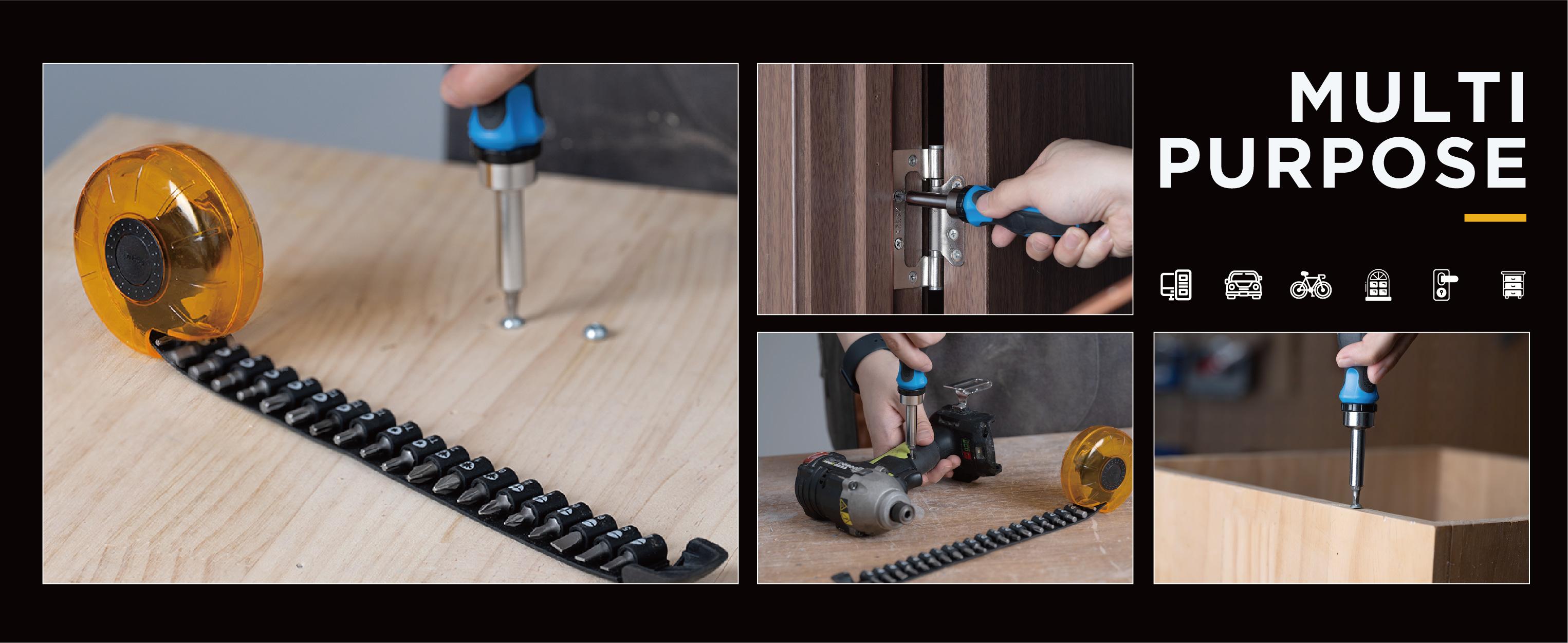 MULTI
PURPOSE