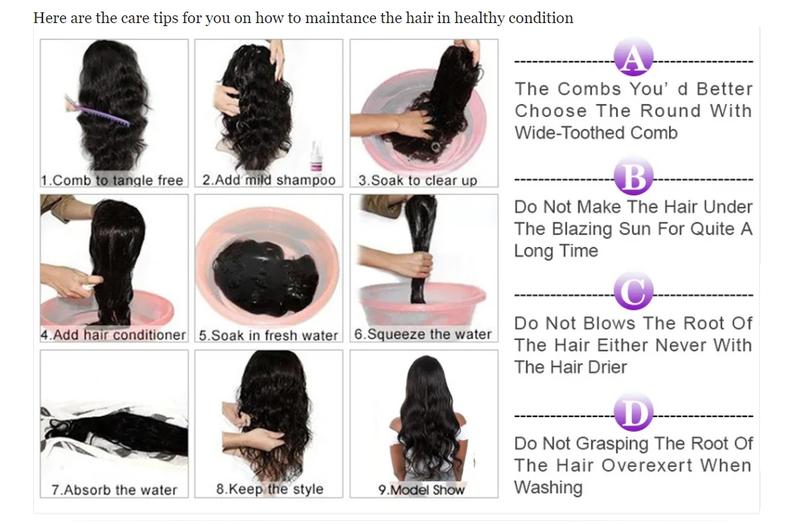 Here are the care tips for you on how to maintance the hair in healthy condition

1.Comb to tangle free

2.Add mild shampoo

3.Soak to clear up

4.Add hair conditioner

5.Soak in fresh water

6.Squeeze the water

7.Absorb the water

8.Keep the style

9.Model Show

A

The Combs You' d Better Choose The Round With Wide-Toothed Comb

B

Do Not Make The Hair Under The Blazing Sun For Quite A Long Time

C

Do Not Blows The Root Of The Hair Either Never With The Hair Drier

D

Do Not Grasping The Root Of The Hair Overexert When Washing