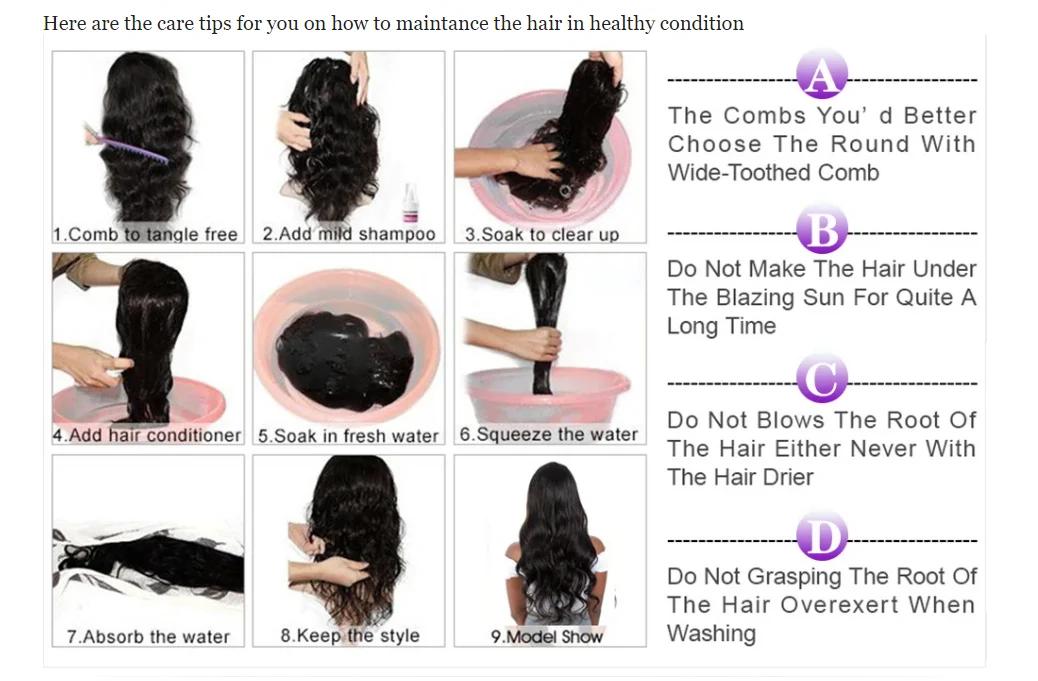 Here are the care tips for you on how to maintance the hair in healthy condition

1.Comb to tangle free

2.Add mild shampoo

3.Soak to clear up

4.Add hair conditioner

5.Soak in fresh water

6.Squeeze the water

7.Absorb the water

8.Keep the style

9.Model Show

A

The Combs You' d Better Choose The Round With Wide-Toothed Comb

B

Do Not Make The Hair Under The Blazing Sun For Quite A Long Time

C

Do Not Blows The Root Of The Hair Either Never With The Hair Drier

D

Do Not Grasping The Root Of The Hair Overexert When Washing