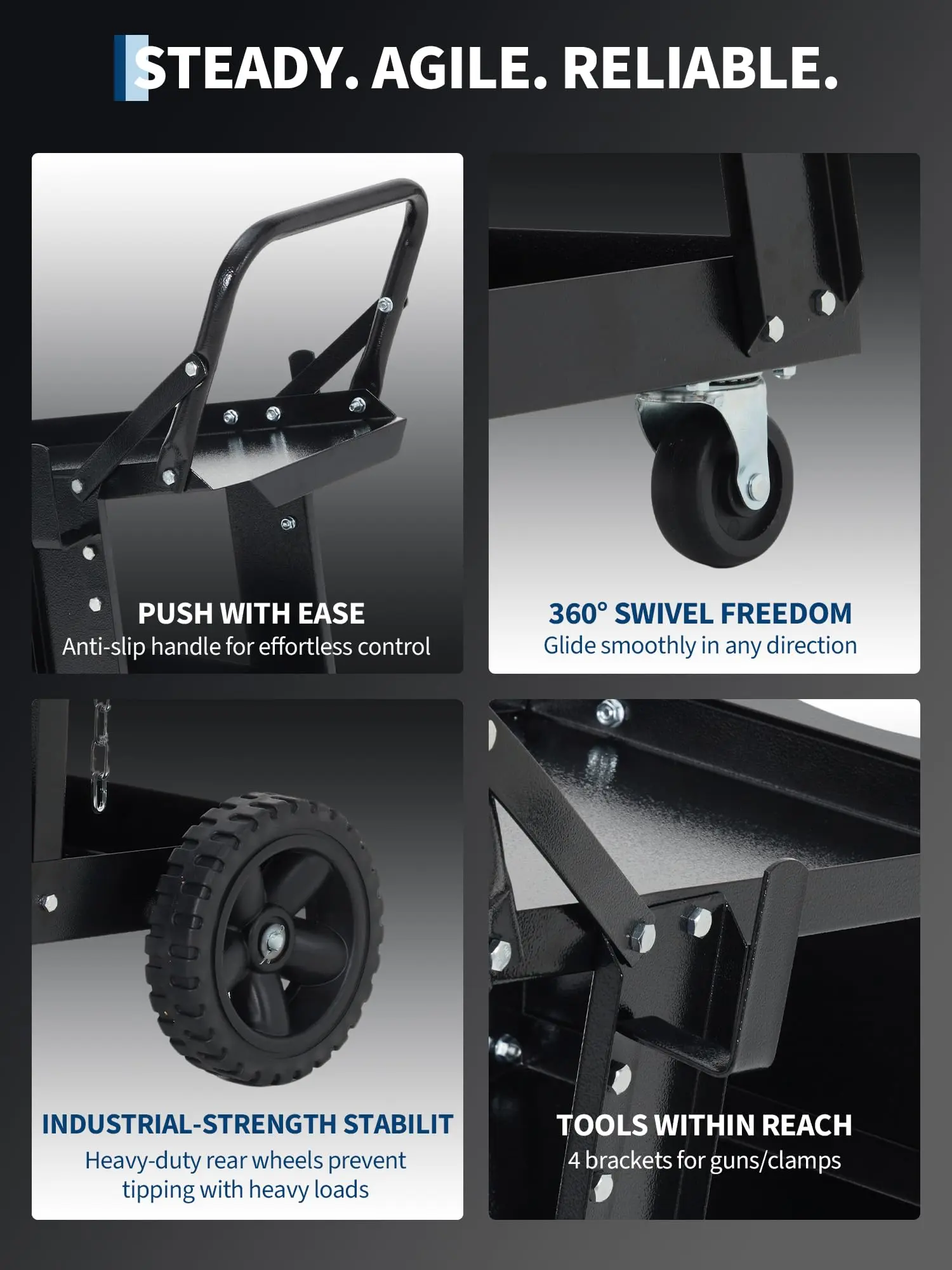 STEADY. AGILE. RELIABLE.

PUSH WITH EASE
Anti-slip handle for effortless control

360° SWIVEL FREEDOM
Glide smoothly in any direction

INDUSTRIAL-STRENGTH STABILIT
Heavy-duty rear wheels prevent tipping with heavy loads

TOOLS WITHIN REACH
4 brackets for guns/clamps