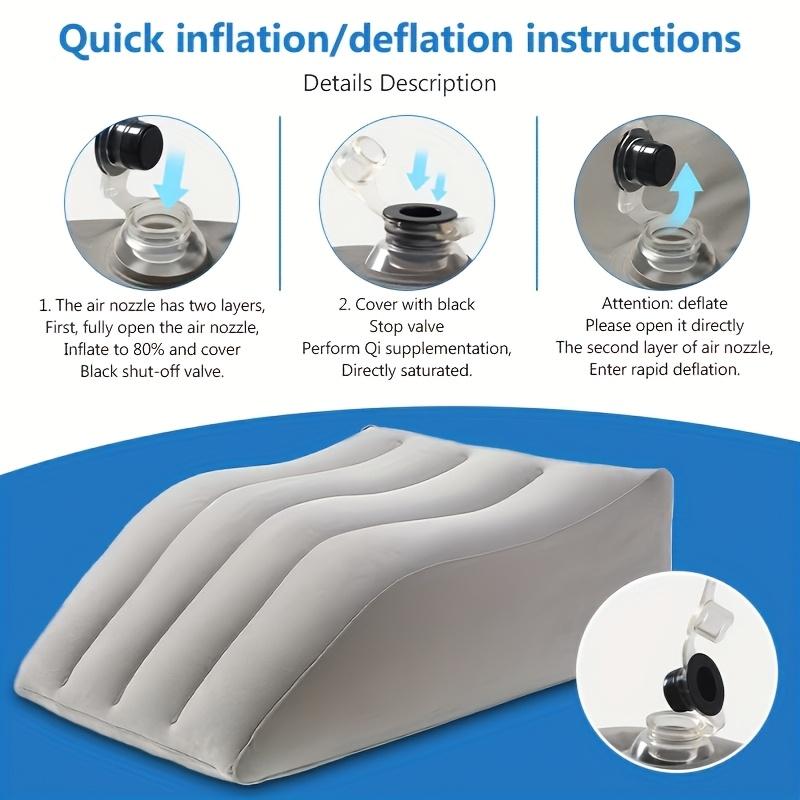 Quick inflation/deflation instructions

Details Description

1. The air nozzle has two layers, First, fully open the air nozzle, Inflate to 80% and cover Black shut-off valve.

2. Cover with black Stop valve Perform Qi supplementation, Directly saturated.

Attention: deflate Please open it directly The second layer of air nozzle, Enter rapid deflation.