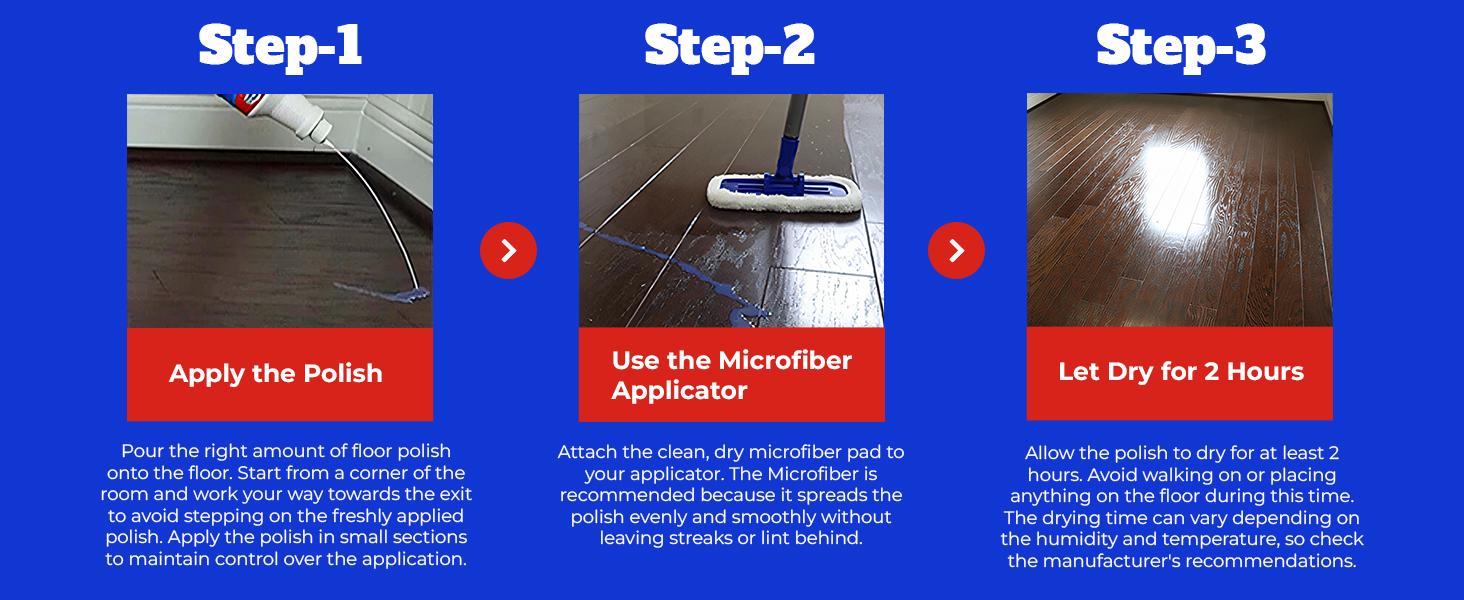 Step-1

Apply the Polish

Pour the right amount of floor polish onto the floor. Start from a corner of the room and work your way towards the exit to avoid stepping on the freshly applied polish. Apply the polish in small sections to maintain control over the application.

Step-2

Use the Microfiber Applicator

Attach the clean, dry microfiber pad to your applicator. The Microfiber is recommended because it spreads the polish evenly and smoothly without leaving streaks or lint behind.

Step-3

Let Dry for 2 Hours

Allow the polish to dry for at least 2 hours. Avoid walking on or placing anything on the floor during this time. The drying time can vary depending on the humidity and temperature, so check the manufacturer's recommendations.