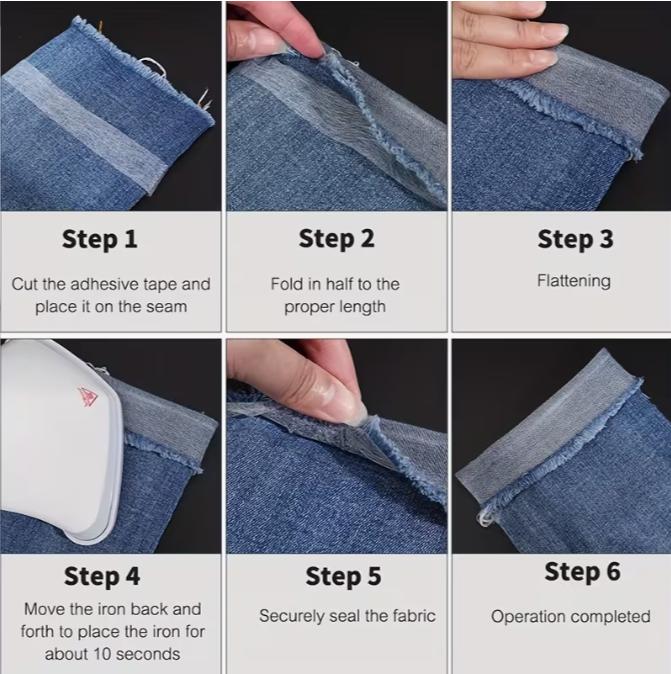 Step 1

Cut the adhesive tape and place it on the seam

Step 2

Fold in half to the proper length

Step 3

Flattening

Step 4

Move the iron back and forth to place the iron for about 10 seconds

Step 5

Securely seal the fabric

Step 6

Operation completed