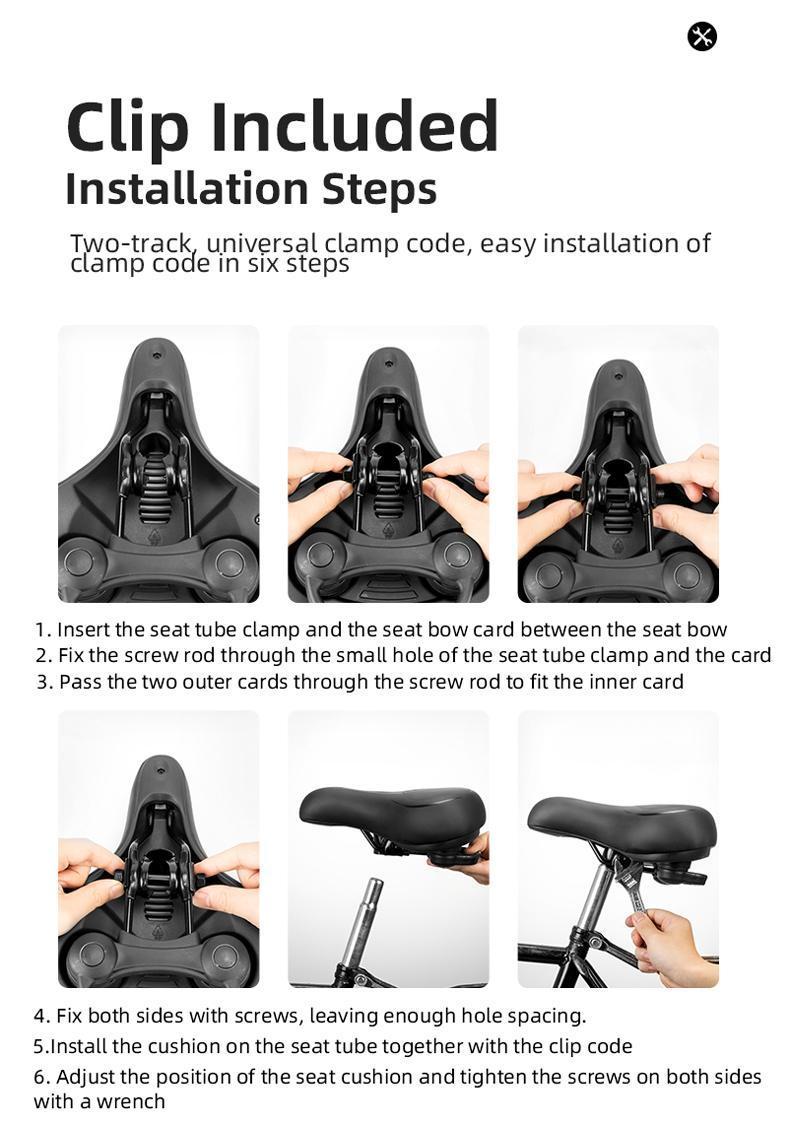 Clip Included
Installation Steps

Two-track, universal clamp code, easy installation of clamp code in six steps

1. Insert the seat tube clamp and the seat bow card between the seat bow
2. Fix the screw rod through the small hole of the seat tube clamp and the card
3. Pass the two outer cards through the screw rod to fit the inner card

4. Fix both sides with screws, leaving enough hole spacing.
5.Install the cushion on the seat tube together with the clip code
6. Adjust the position of the seat cushion and tighten the screws on both sides with a wrench