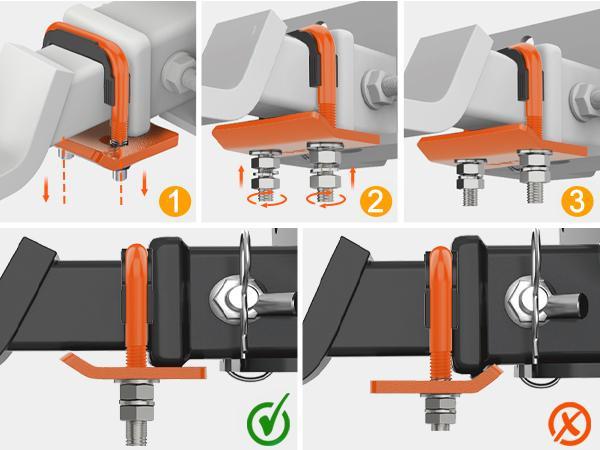 1

2

3