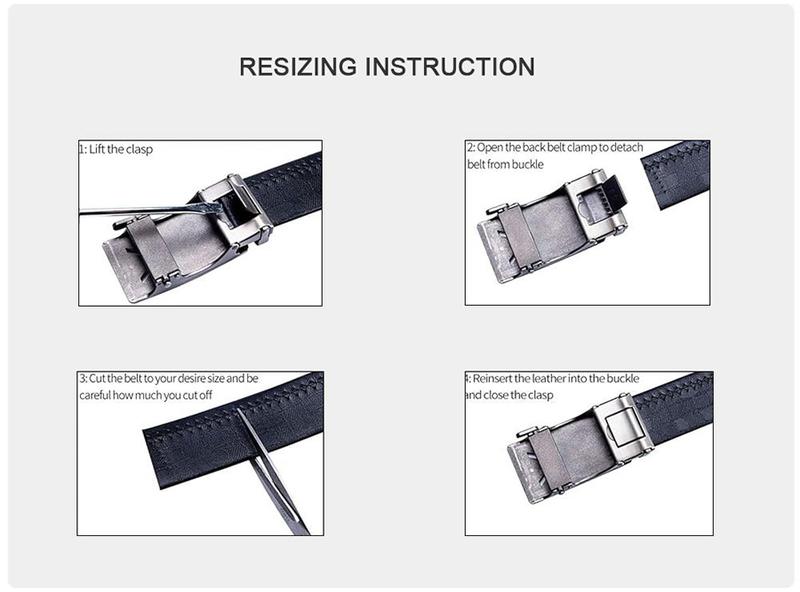 RESIZING INSTRUCTION

1: Lift the clasp

2: Open the back belt clamp to detach belt from buckle

3: Cut the belt to your desire size and be careful how much you cut off

4: Reinsert the leather into the buckle and close the clasp