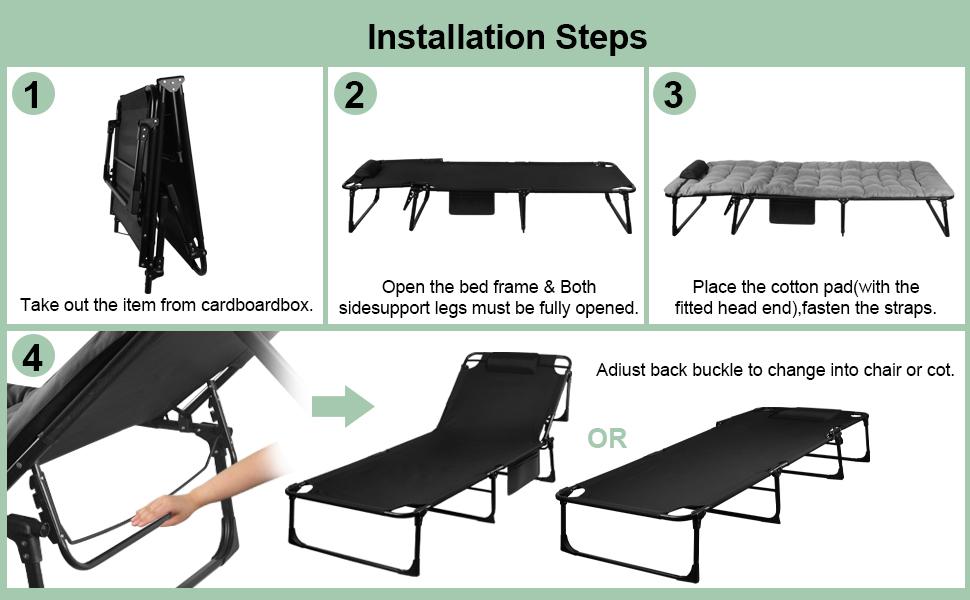 Installation Steps

1

Take out the item from cardboardbox.

2

Open the bed frame & Both sidesupport legs must be fully opened.

3

Place the cotton pad(with the fitted head end),fasten the straps.

4

Adiust back buckle to change into chair or cot.

OR