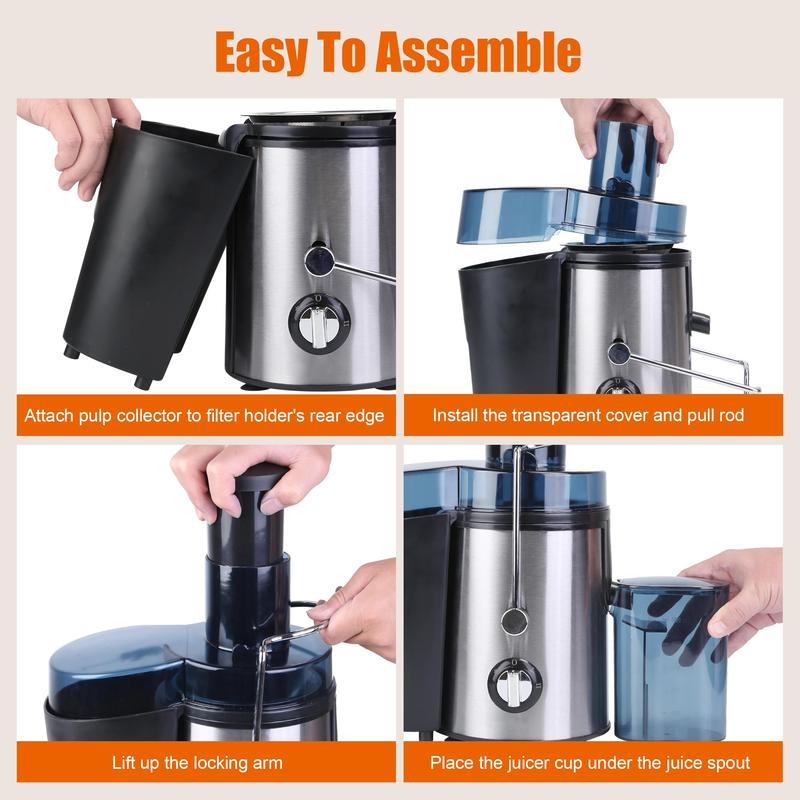 Easy To Assemble

Attach pulp collector to filter holder's rear edge

Install the transparent cover and pull rod

Lift up the locking arm

Place the juicer cup under the juice spout