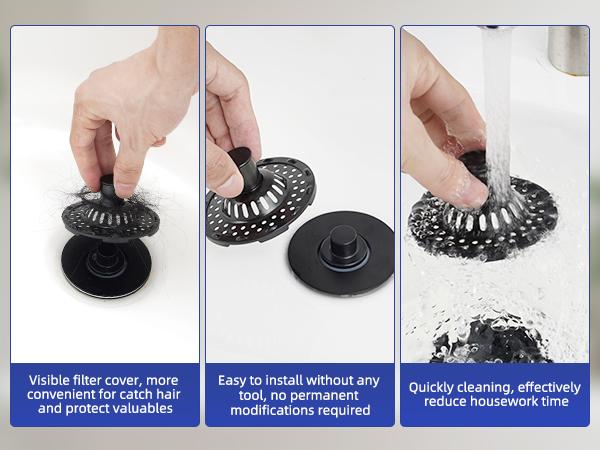 Visible filter cover, more convenient for catch hair and protect valuables

Easy to install without any tool, no permanent modifications required

Quickly cleaning, effectively reduce housework time