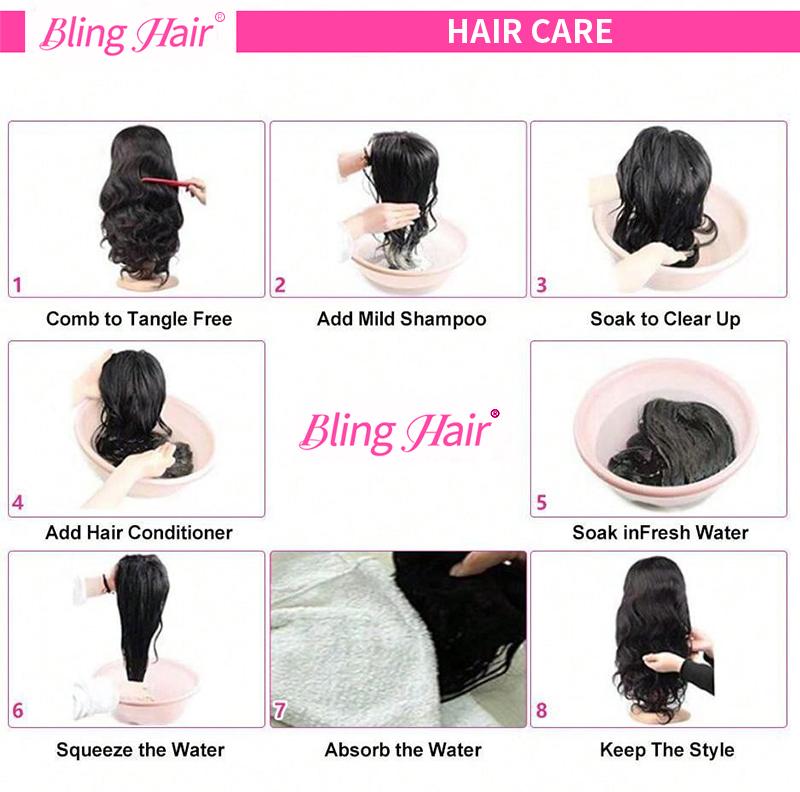 Bling Hair®

HAIR CARE

1
Comb to Tangle Free

2
Add Mild Shampoo

3
Soak to Clear Up

4
Add Hair Conditioner

Bling Hair®

5
Soak inFresh Water

6
Squeeze the Water

7
Absorb the Water

8
Keep The Style