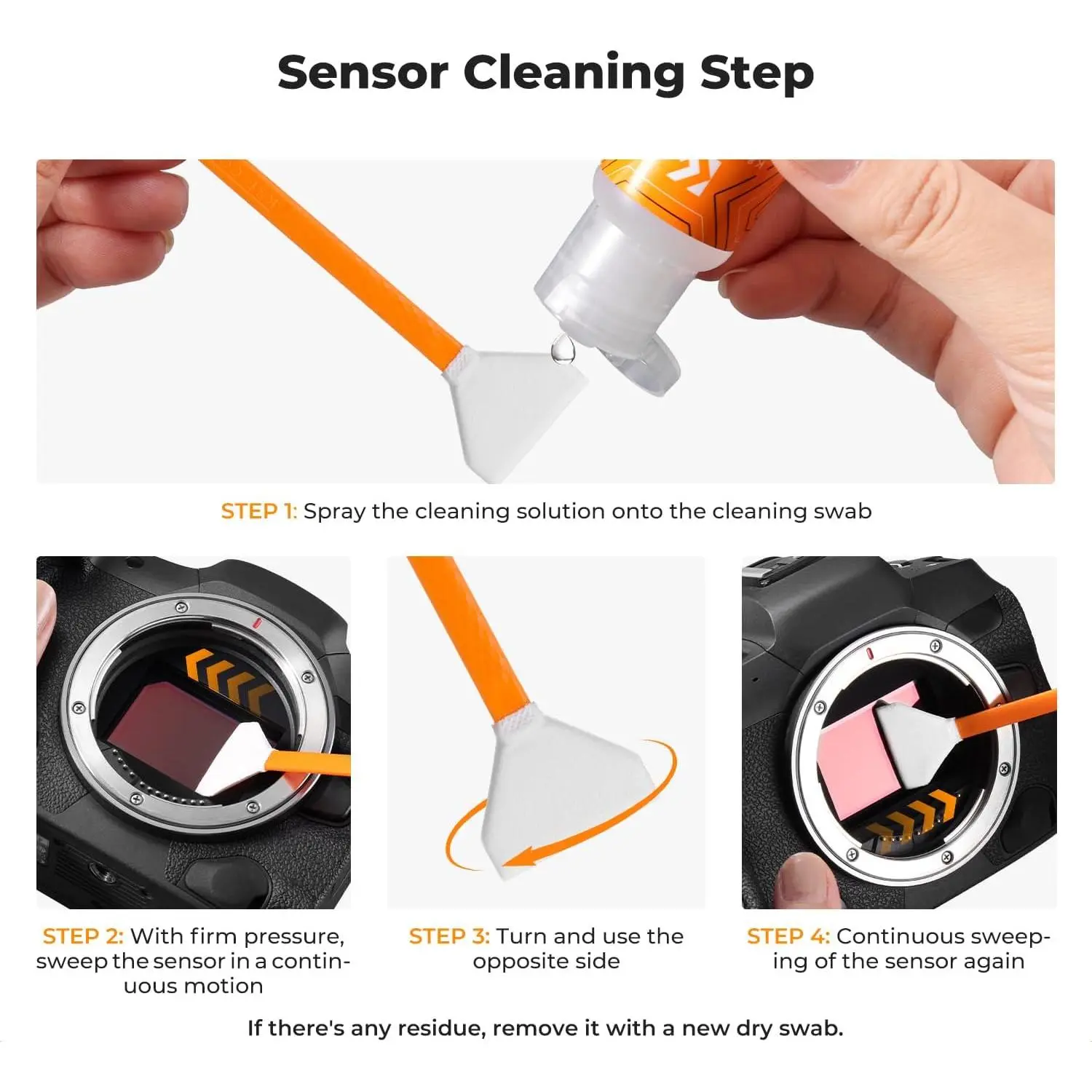 Sensor Cleaning Step

STEP 1: Spray the cleaning solution onto the cleaning swab

STEP 2: With firm pressure, sweep the sensor in a continuous motion

STEP 3: Turn and use the opposite side

STEP 4: Continuous sweeping of the sensor again

If there's any residue, remove it with a new dry swab.