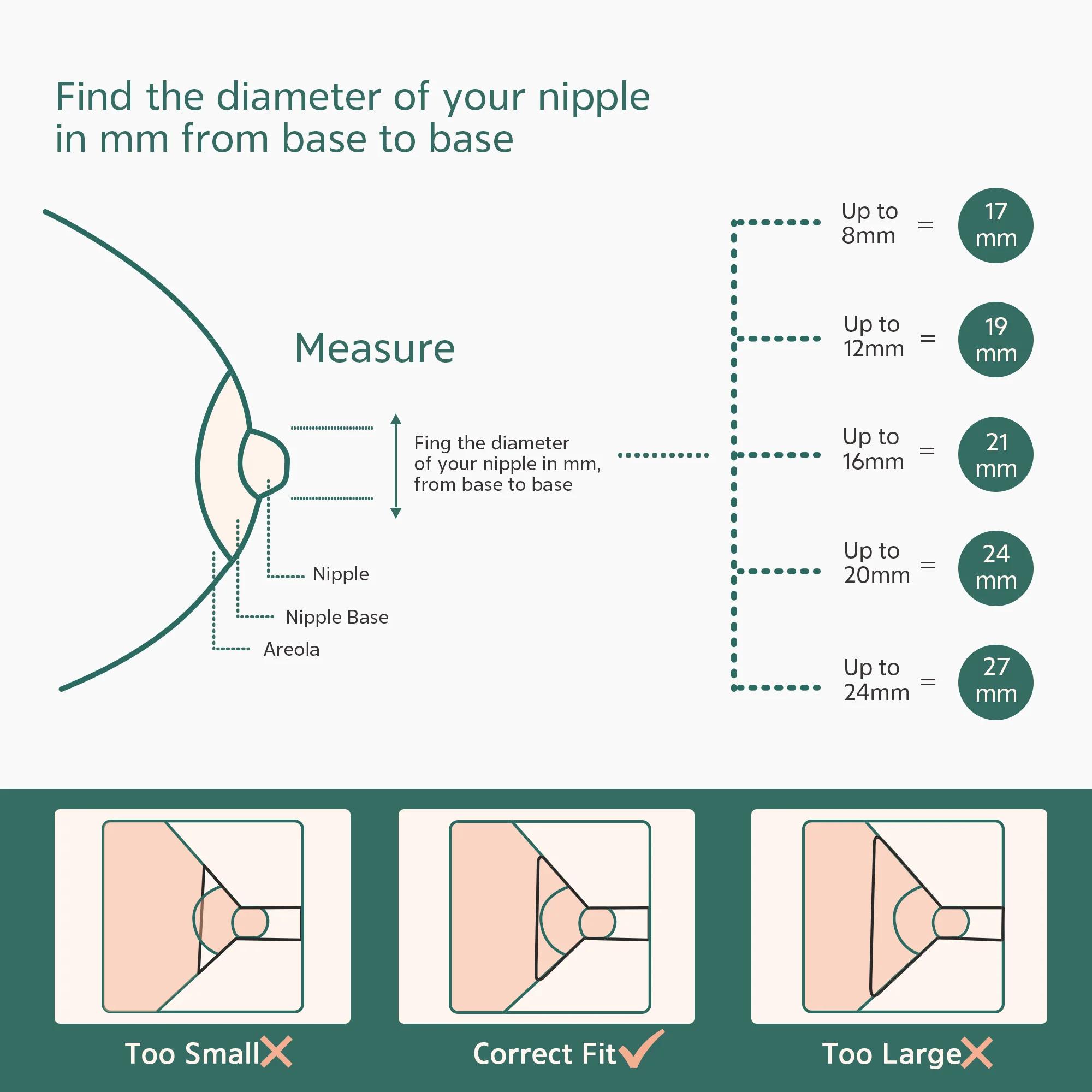 Find the diameter of your nipple in mm from base to base

Measure

Fing the diameter of your nipple in mm, from base to base

Nipple

Nipple Base

Areola

Up to 8mm = 17 mm

Up to 12mm = 19 mm

Up to 16mm = 21 mm

Up to 20mm = 24 mm

Up to 24mm = 27 mm

Too Small

Correct Fit

Too Large