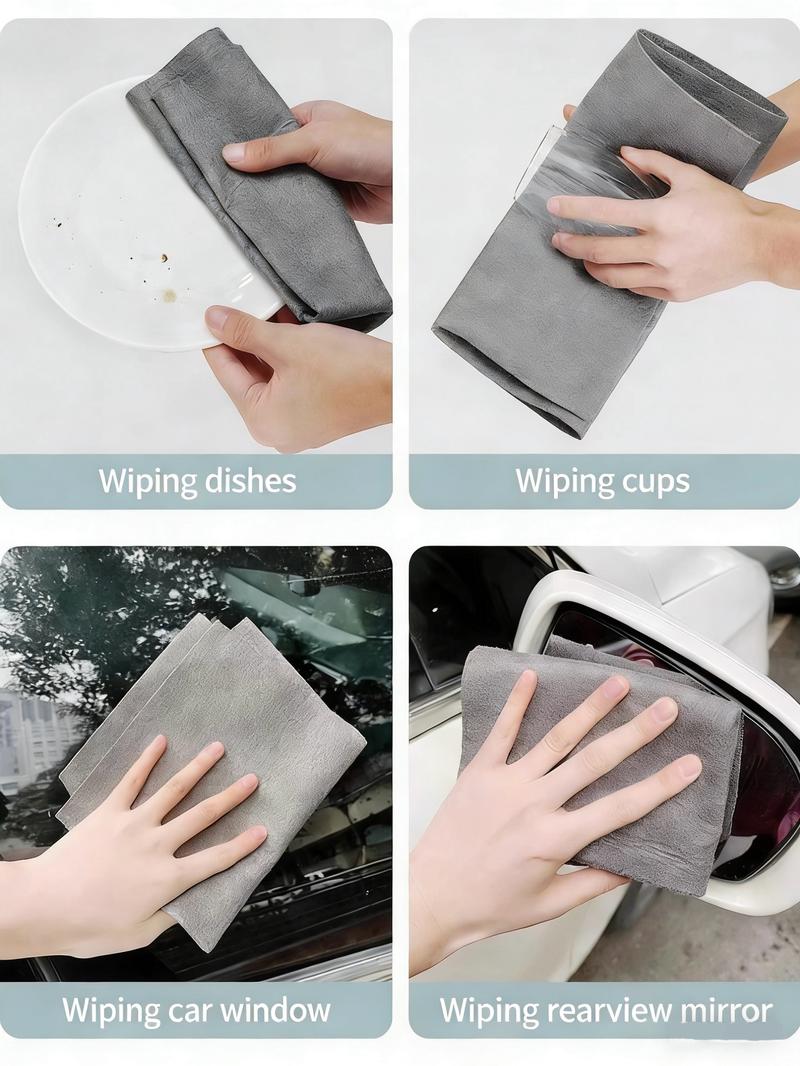 Wiping dishes

Wiping cups

Wiping car window

Wiping rearview mirror