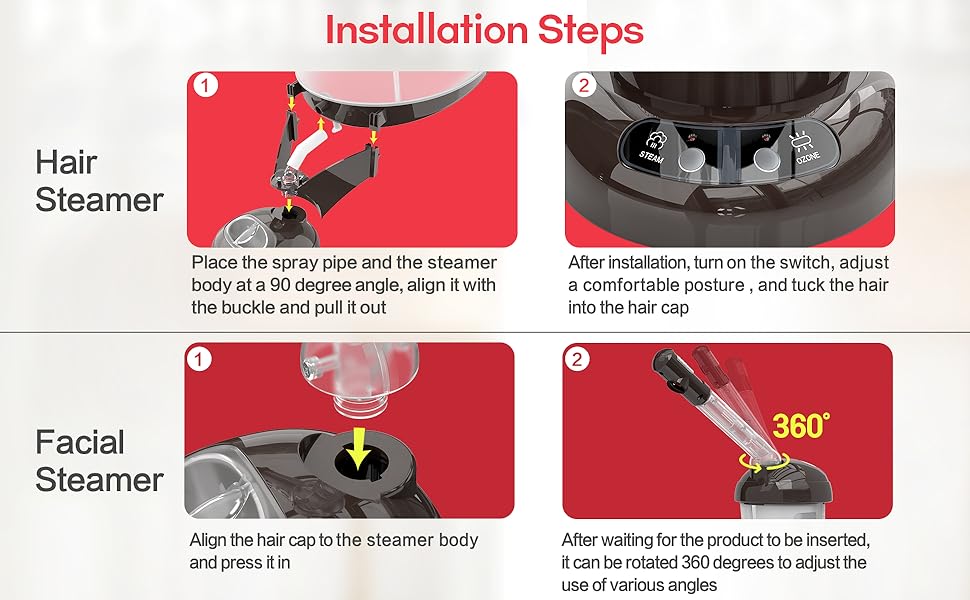 Installation Steps

Hair Steamer

1

Place the spray pipe and the steamer body at a 90 degree angle, align it with the buckle and pull it out

2

STEAM

OZONE

After installation, turn on the switch, adjust a comfortable posture , and tuck the hair into the hair cap

Facial Steamer

1

Align the hair cap to the steamer body and press it in

2

360°

After waiting for the product to be inserted, it can be rotated 360 degrees to adjust the use of various angles